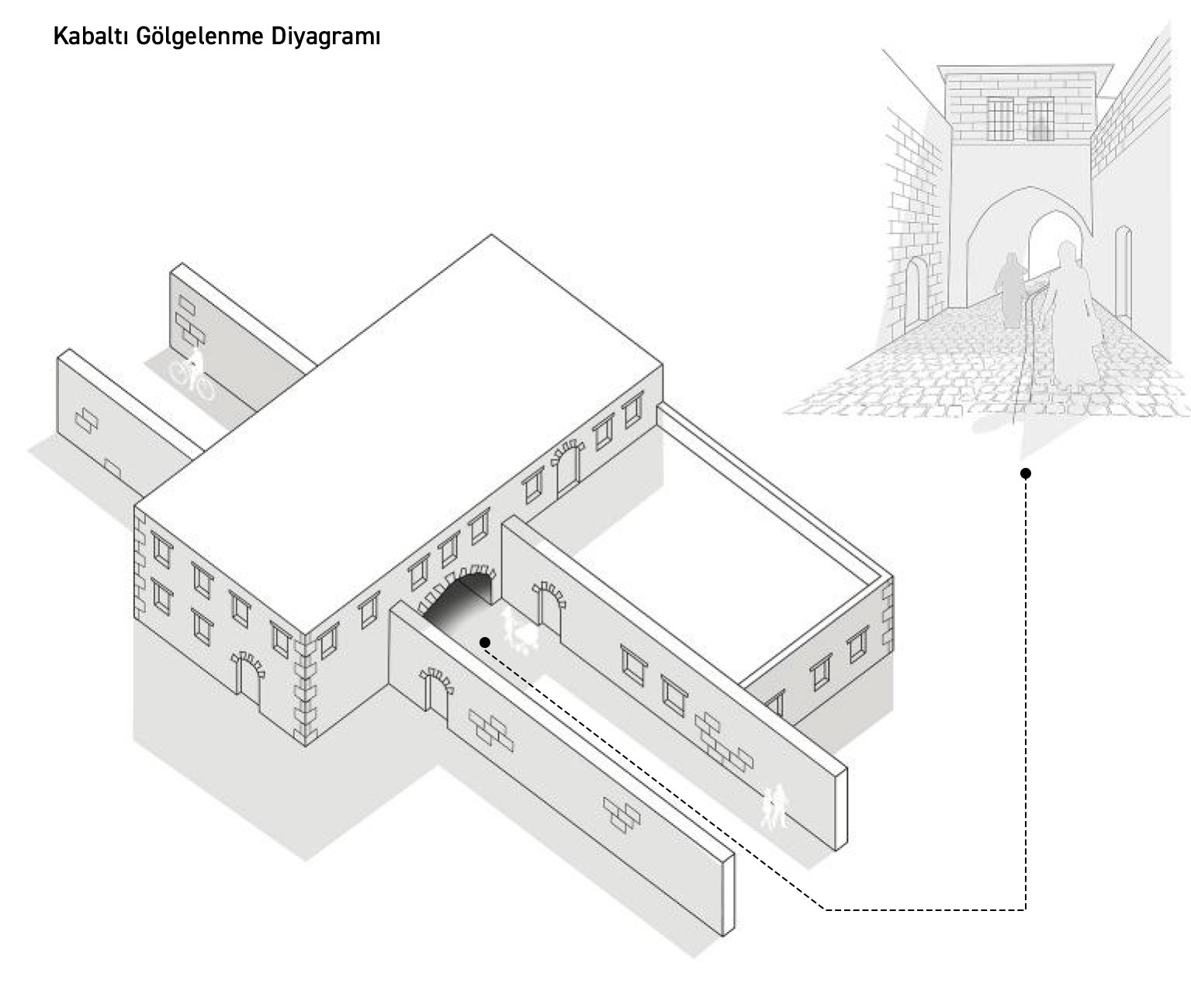 Kabaltı Gölgelenme Diyagramı