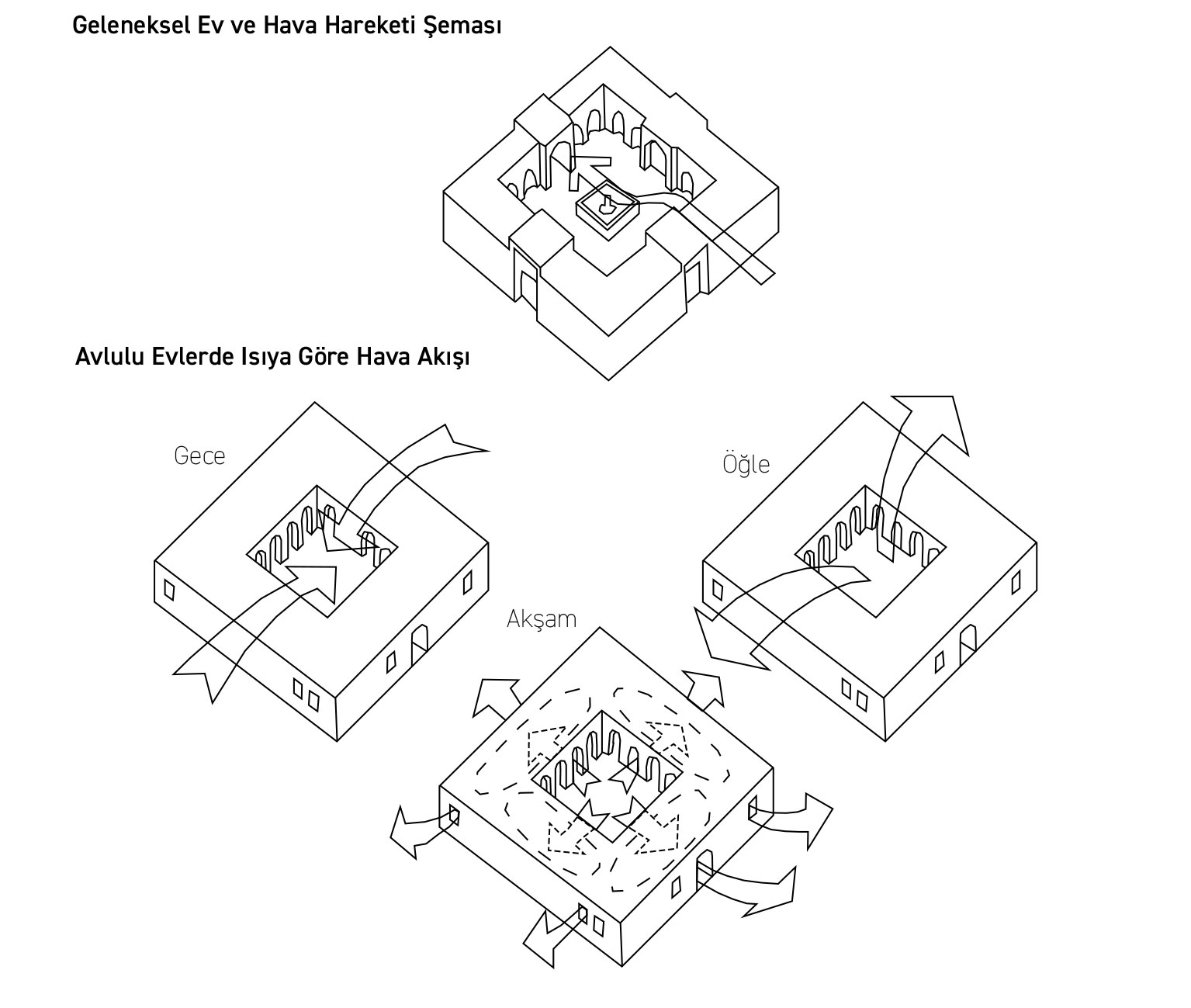 Geleneksel Ev ve Hava Hareketi Şeması

Avlulu Evlerde Isıya Göre Hava Akışı

Gece

Öğle

Akşam