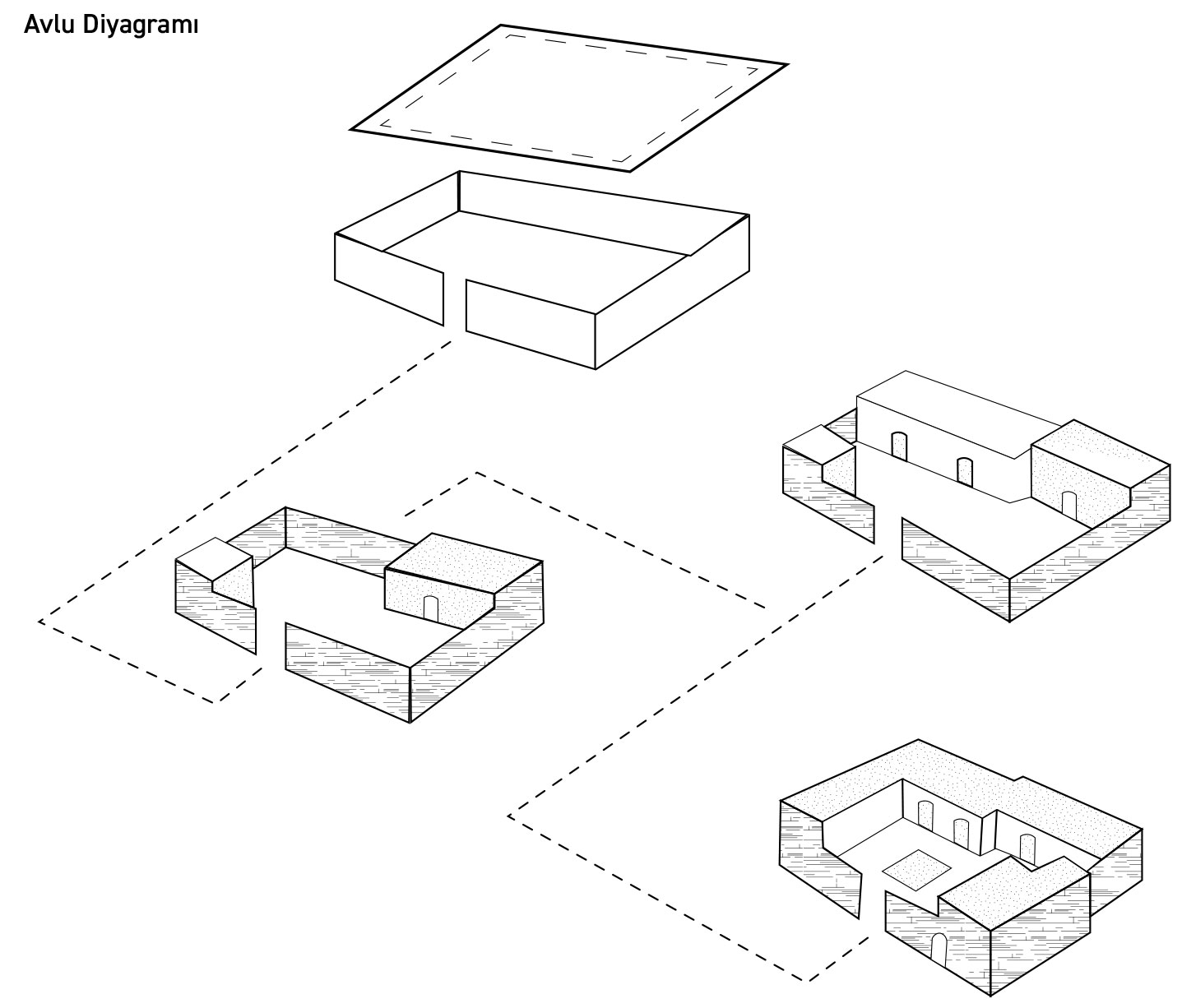 Avlu Diyagramı