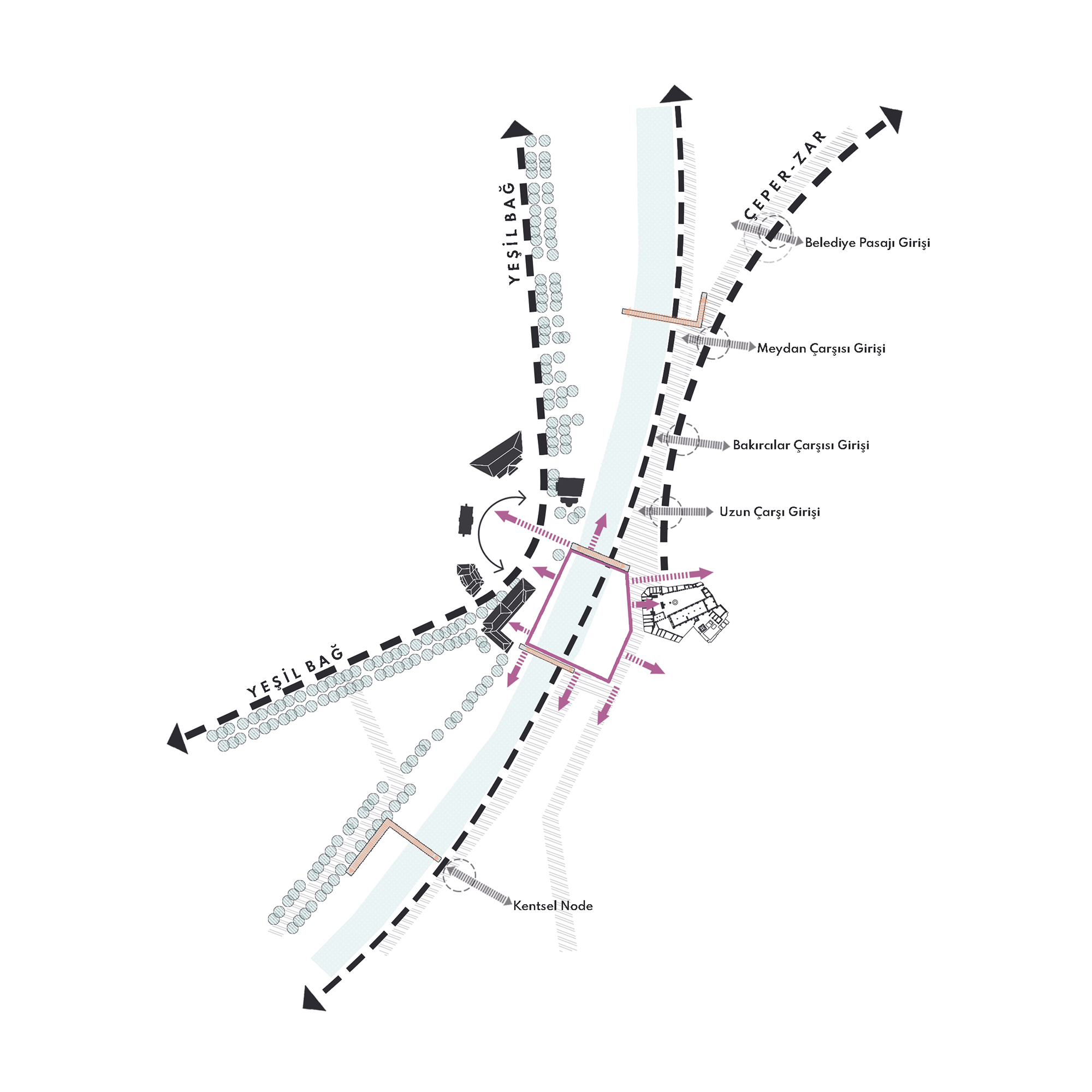 YEŞİL BAĞ

ÇEPER-ZAR

Belediye Pasajı Girişi

Meydan Çarşısı Girişi

Bakırcılar Çarşısı Girişi

Uzun Çarşı Girişi

YEŞİL BAĞ

Kentsel Node