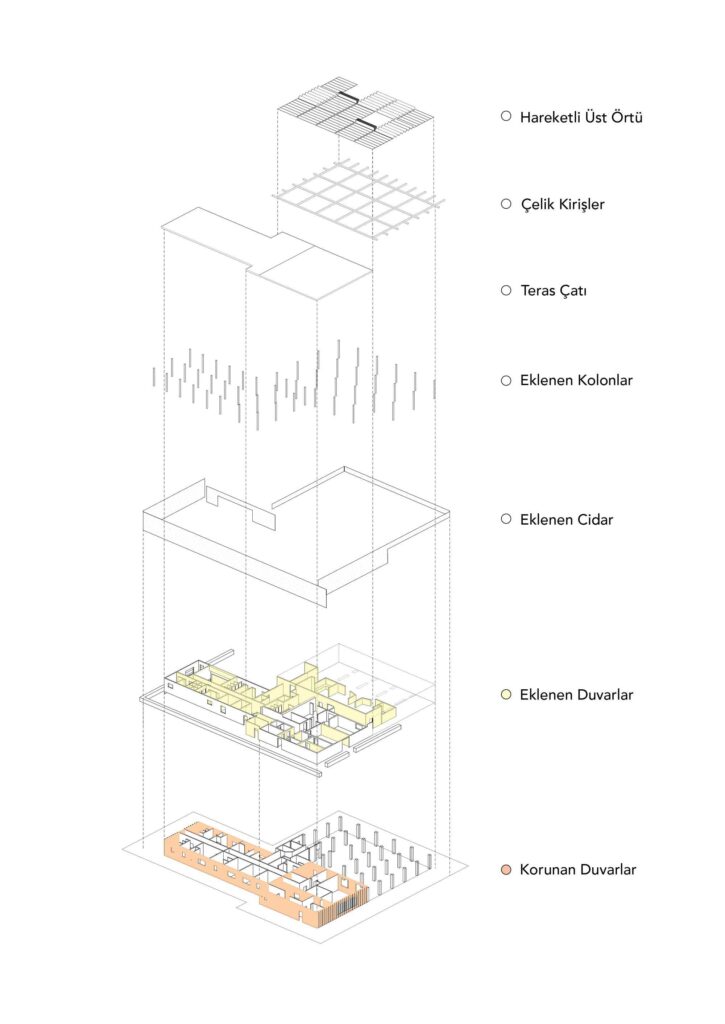 Hareketli Üst Örtü

Çelik Kirişler

Teras Çatı

Eklenen Kolonlar

Eklenen Cidar

Eklenen Duvarlar

Korunan Duvarlar