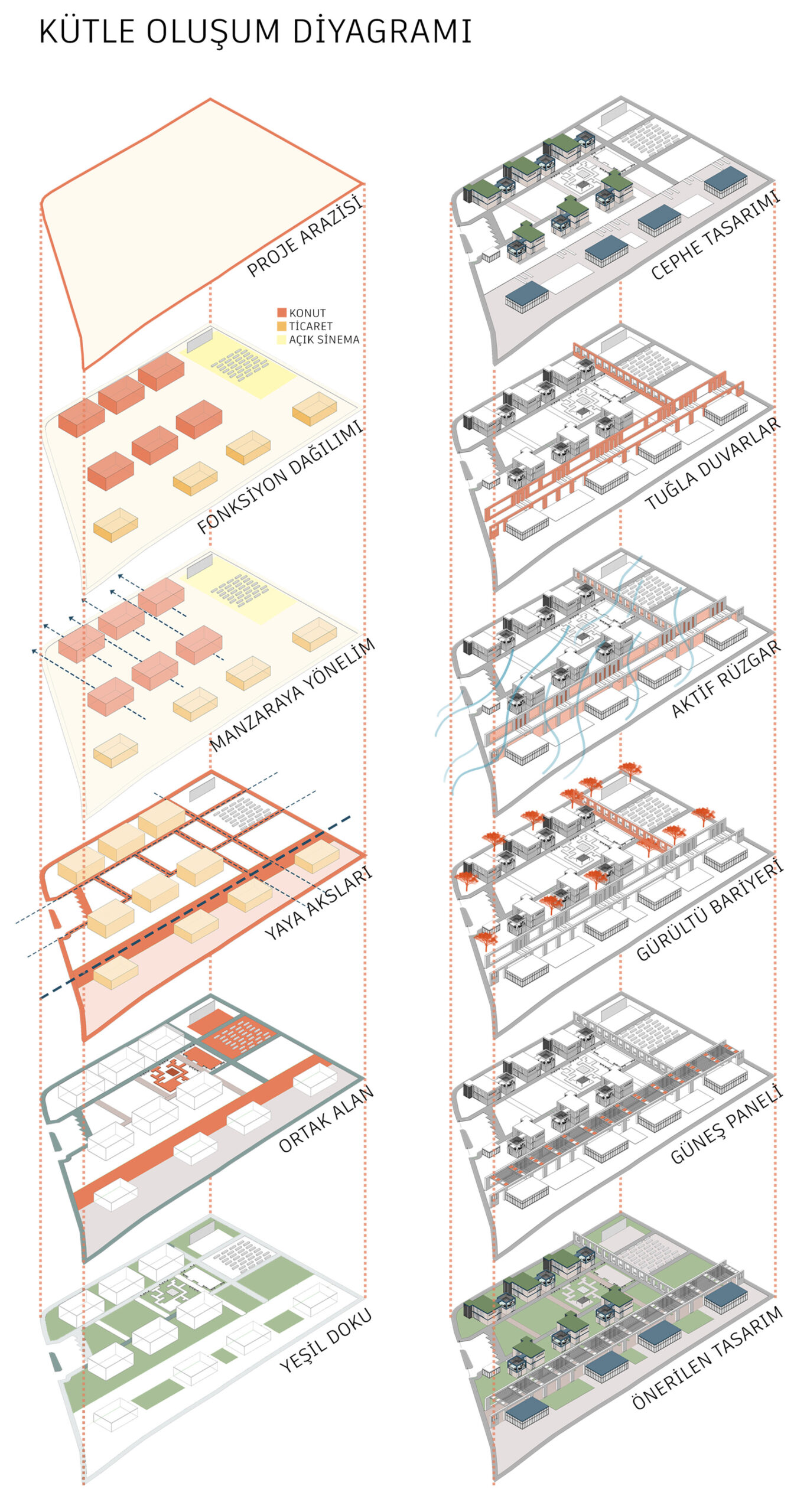 KÜTLE OLUŞUM DİYAGRAMI

PROJE ARAZİSİ

KONUT
TİCARET
AÇIK SİNEMA

FONKSİYON DAĞILIMI

MANZARAYA YÖNELİM

YAYA AKSLARI

ORTAK ALAN

YEŞİL DOKU

CEPHE TASARIMI

TUĞLA DUVARLAR

AKTİF RÜZGAR

GÜRÜLTÜ BARİYERİ

GÜNEŞ PANELİ

ÖNERİLEN TASARIM