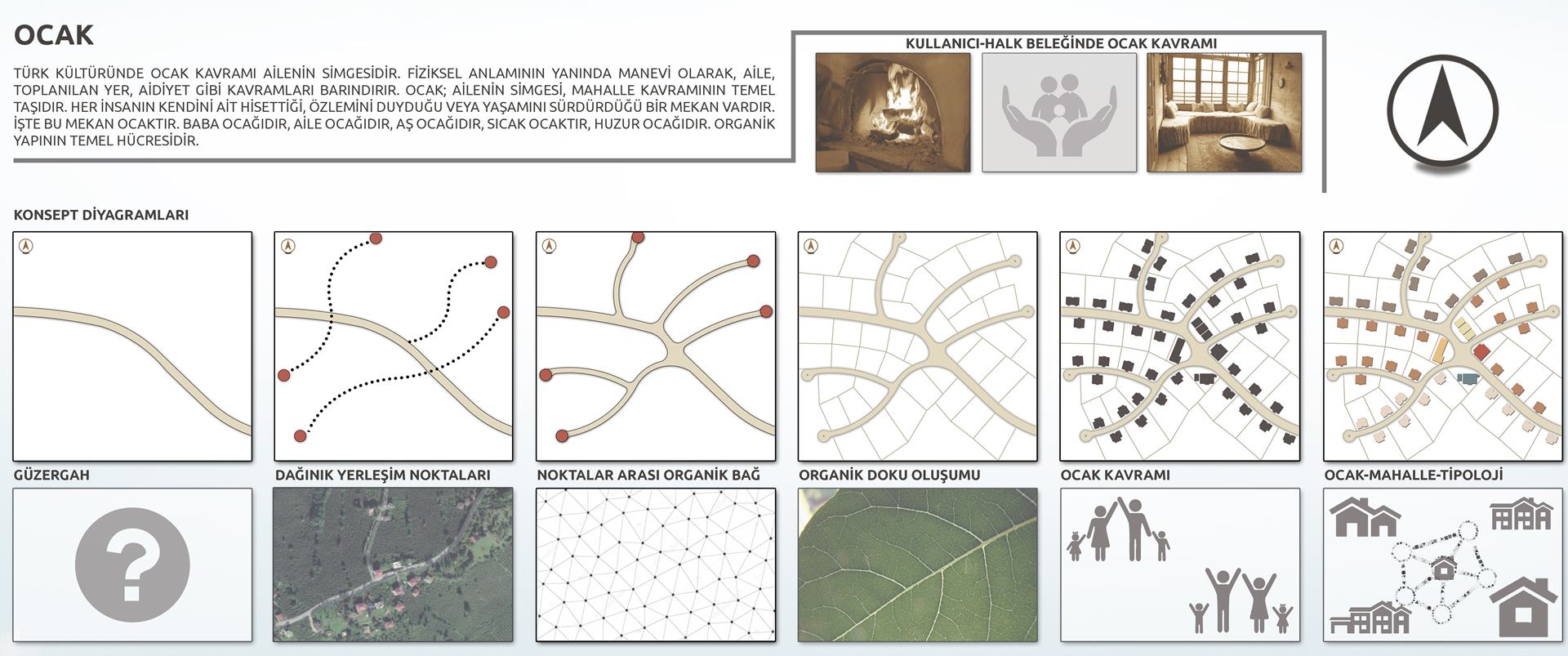 OCAK

TÜRK KÜLTÜRÜNDE OCAK KAVRAMI AİLENİN SİMGESİDİR. FİZİKSEL ANLAMININ YANINDA MANEVİ OLARAK, AİLE, TOPLANILAN YER, AİDİYET GİBİ KAVRAMLARI BARINDIRIR. OCAK; AİLENİN SİMGESİ, MAHALLE KAVRAMININ TEMEL TAŞIDIR. HER İNSANIN KENDİNİ AİT HİSETTİĞİ, ÖZLEMİNİ DUYDUĞU VEYA YAŞAMINI SÜRDÜRDÜĞÜ BİR MEKAN VARDIR. İŞTE BU MEKAN OCAKTIR. BABA OCAĞIDIR, AİLE OCAĞIDIR, AŞ OCAĞIDIR, SICAK OCAKTIR, HUZUR OCAĞIDIR. ORGANİK YAPININ TEMEL HÜCRESİDİR.

KULLANICI-HALK BELEĞİNDE OCAK KAVRAMI

KONSEPT DİYAGRAMLARI

GÜZERGAH

DAĞINIK YERLEŞİM NOKTALARI

NOKTALAR ARASI ORGANİK BAĞ

ORGANİK DOKU OLUŞUMU

OCAK KAVRAMI

OCAK-MAHALLE-TİPOLOJİ