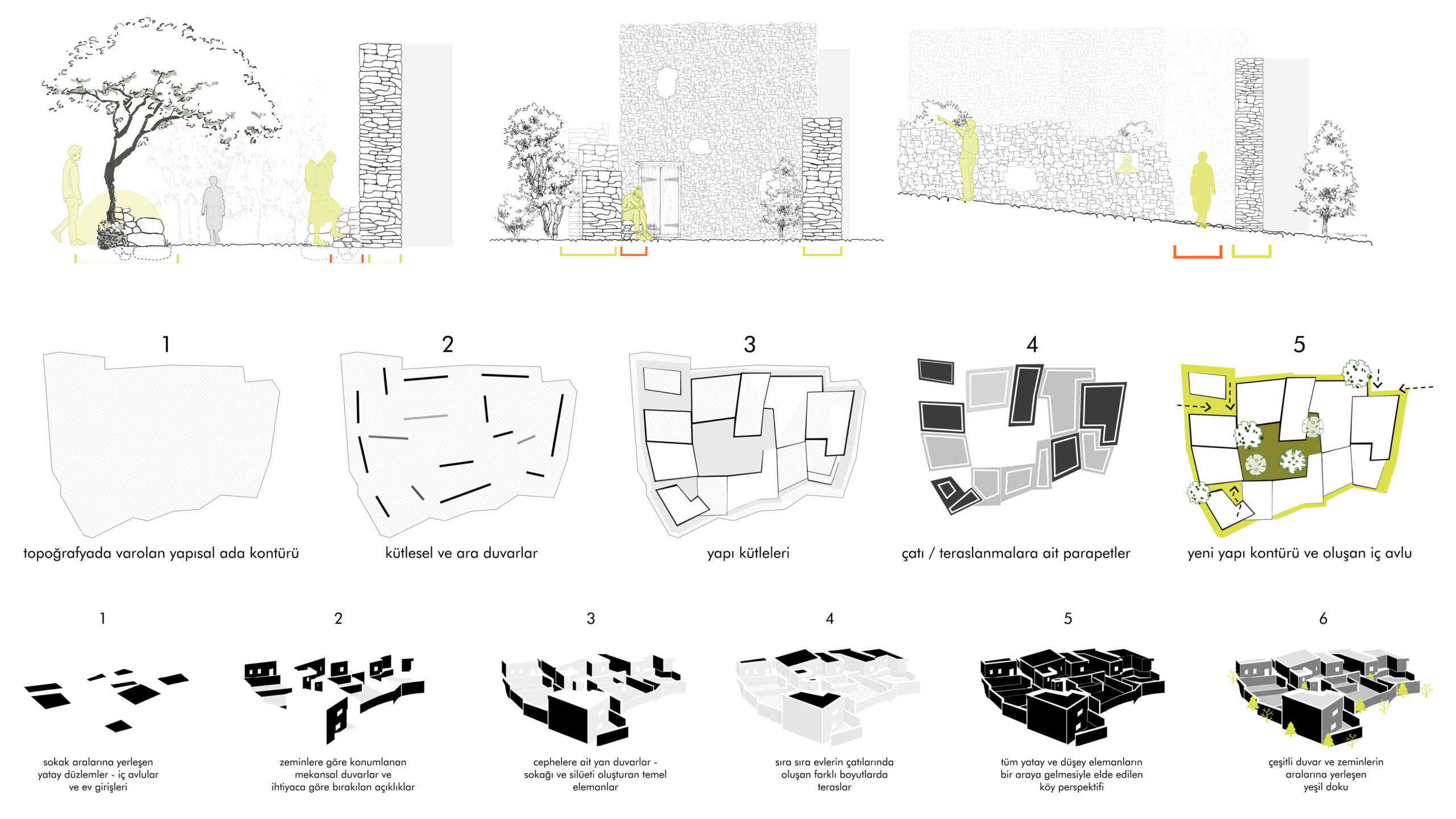 1

topoğrafyada varolan yapısal ada kontürü

2

kütlesel ve ara duvarlar

3

yapı kütleleri

4

çatı / teraslanmalara ait parapetler

5

yeni yapı kontürü ve oluşan iç avlu

1

sokak aralarına yerleşen yatay düzlemler - iç avlular ve ev girişleri

2

zeminlere göre konumlanan mekansal duvarlar ve ihtiyaca göre bırakılan açıklıklar

3

cephelere ait yan duvarlar - sokağı ve silüeti oluşturan temel elemanlar

4

sıra sıra evlerin çatılarında oluşan farklı boyutlarda teraslar

5

tüm yatay ve düşey elemanların bir araya gelmesiyle elde edilen köy perspektifi

6

çeşitli duvar ve zeminlerin aralarına yerleşen yeşil doku