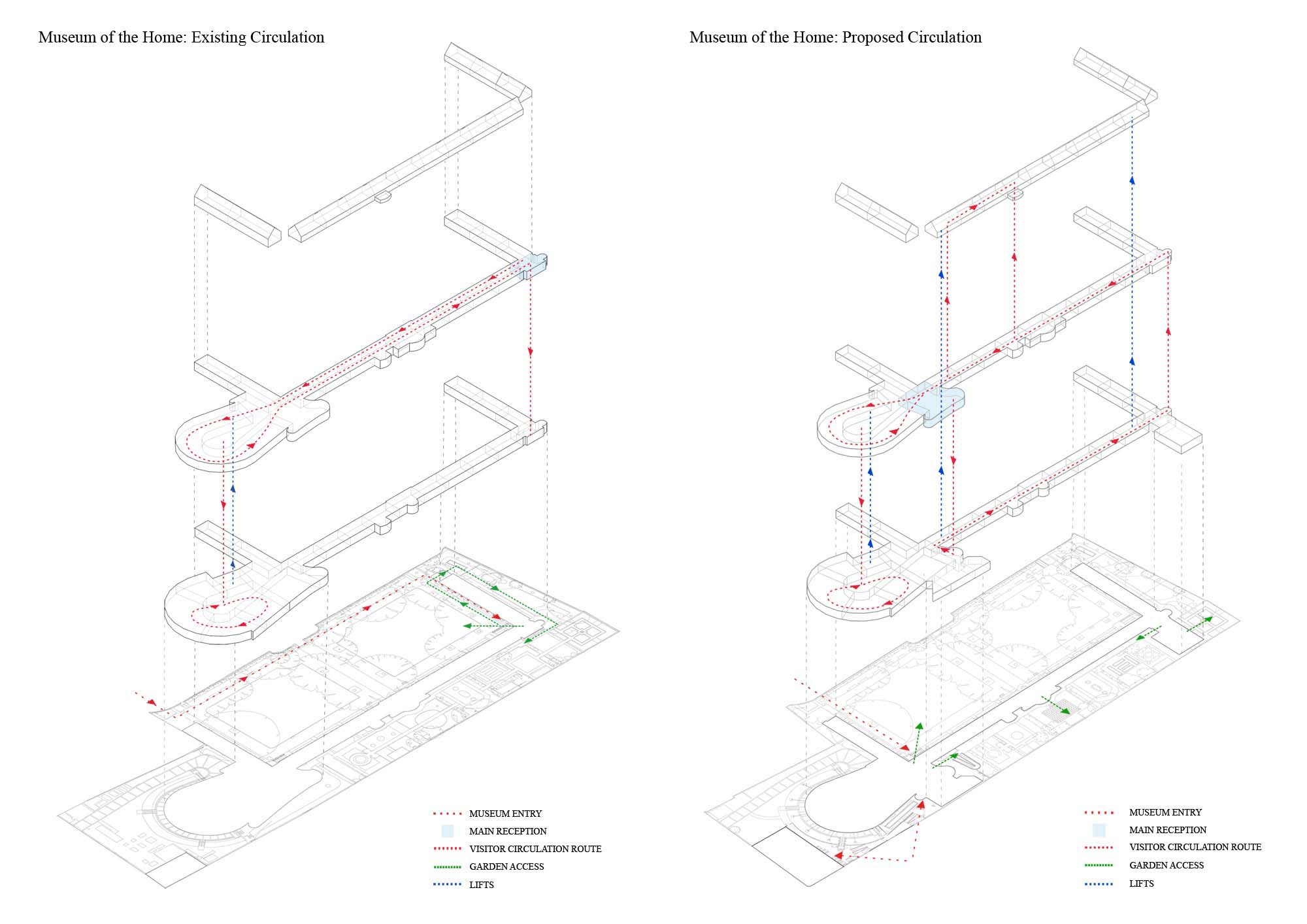 Museum of the Home: Existing Circulation

MUSEUM ENTRY
MAIN RECEPTION
VISITOR CIRCULATION ROUTE
GARDEN ACCESS
LIFTS

Museum of the Home: Proposed Circulation

MUSEUM ENTRY
MAIN RECEPTION
VISITOR CIRCULATION ROUTE
GARDEN ACCESS
LIFTS