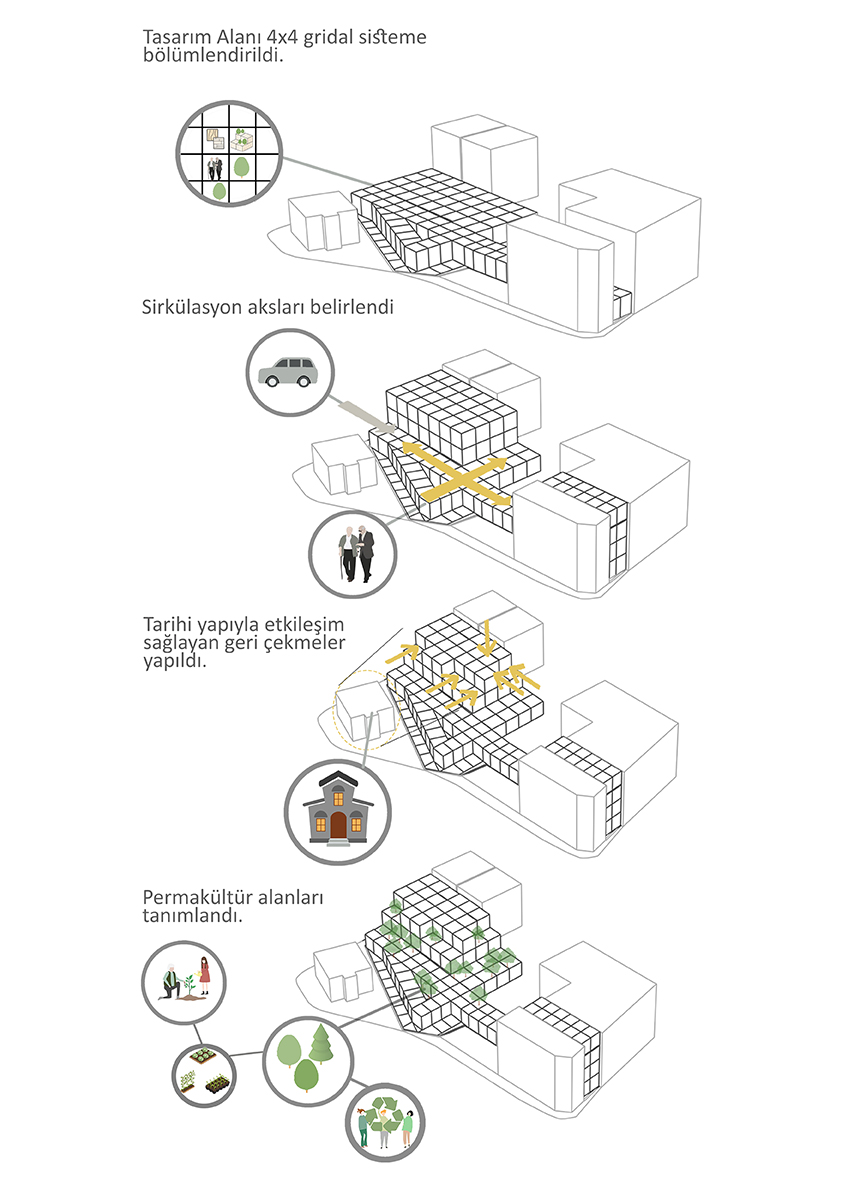 Tasarım Alanı 4x4 gridal sisteme bölümlendirildi.

Sirkülasyon aksları belirlendi

Tarihi yapıyla etkileşim sağlayan geri çekmeler yapıldı.

Permakültür alanları tanımlandı.