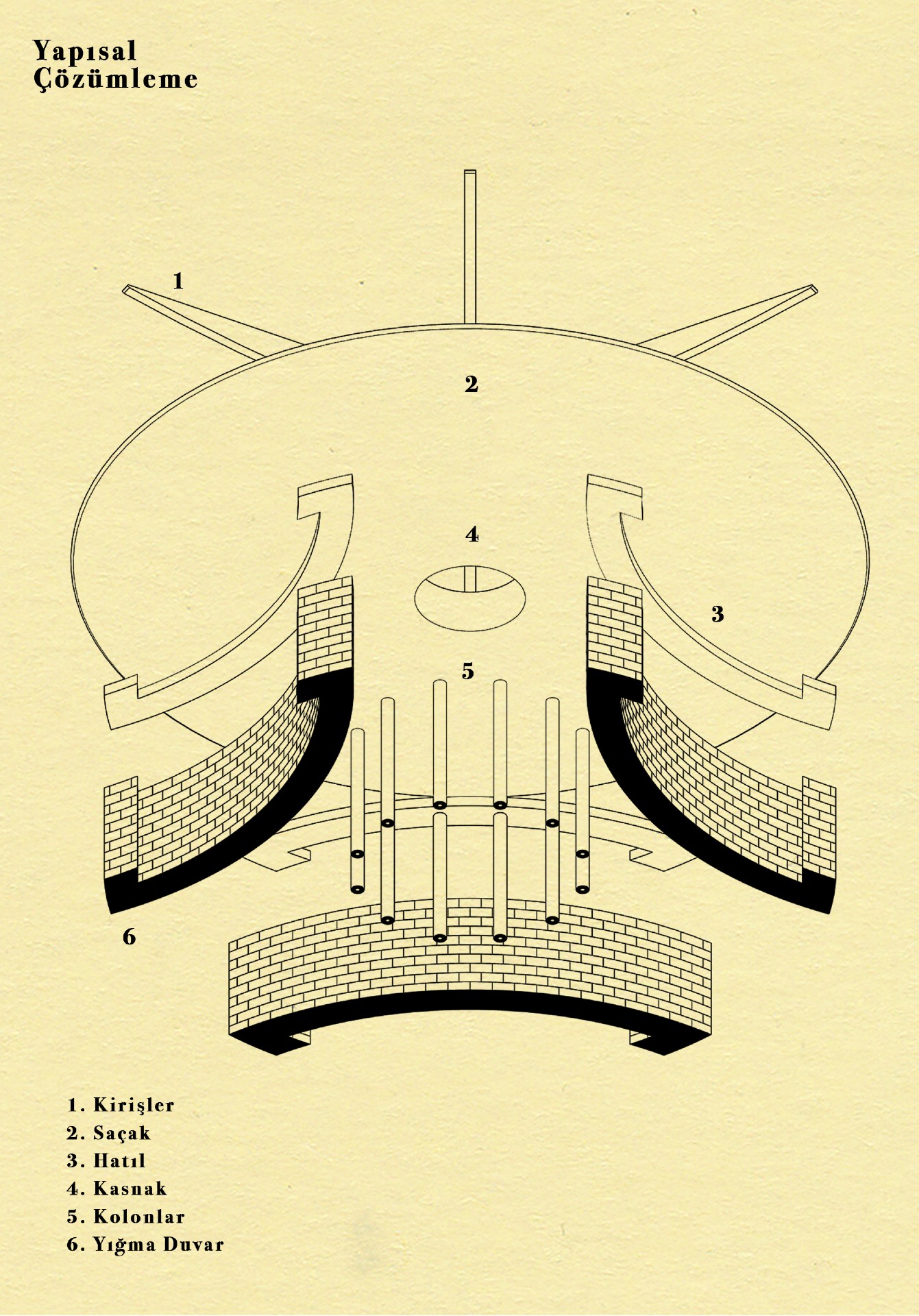 Yapısal
Çözümleme

1

2

4

3

5

6

1. Kirişler
2. Saçak
3. Hatıl
4. Kasnak
5. Kolonlar
6. Yığma Duvar