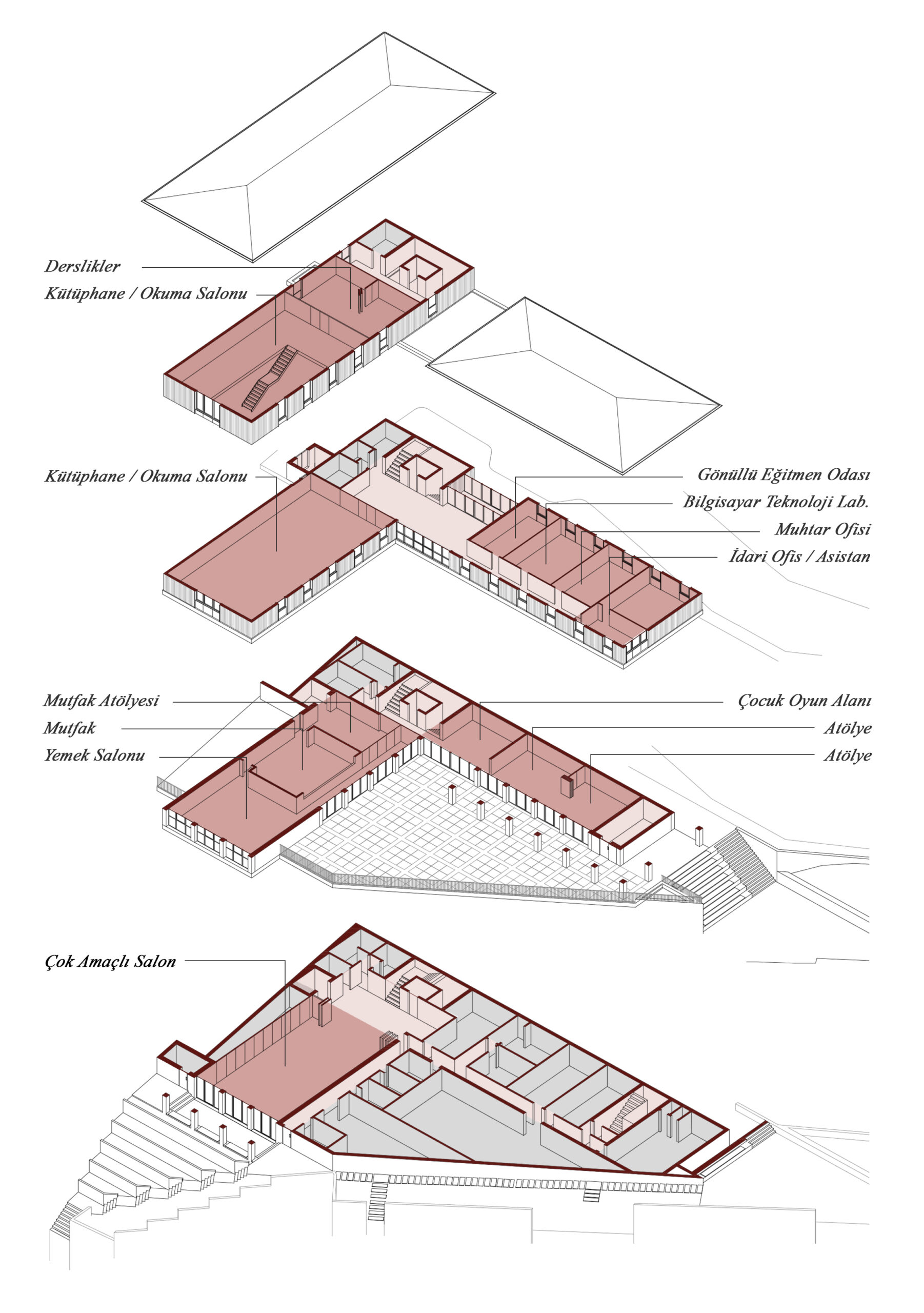 Derslikler
Kütüphane / Okuma Salonu

Kütüphane / Okuma Salonu

Gönüllü Eğitmen Odası
Bilgisayar Teknoloji Lab.
Muhtar Ofisi
İdari Ofis / Asistan

Mutfak Atölyesi
Mutfak
Yemek Salonu

Çocuk Oyun Alanı
Atölye
Atölye

Çok Amaçlı Salon