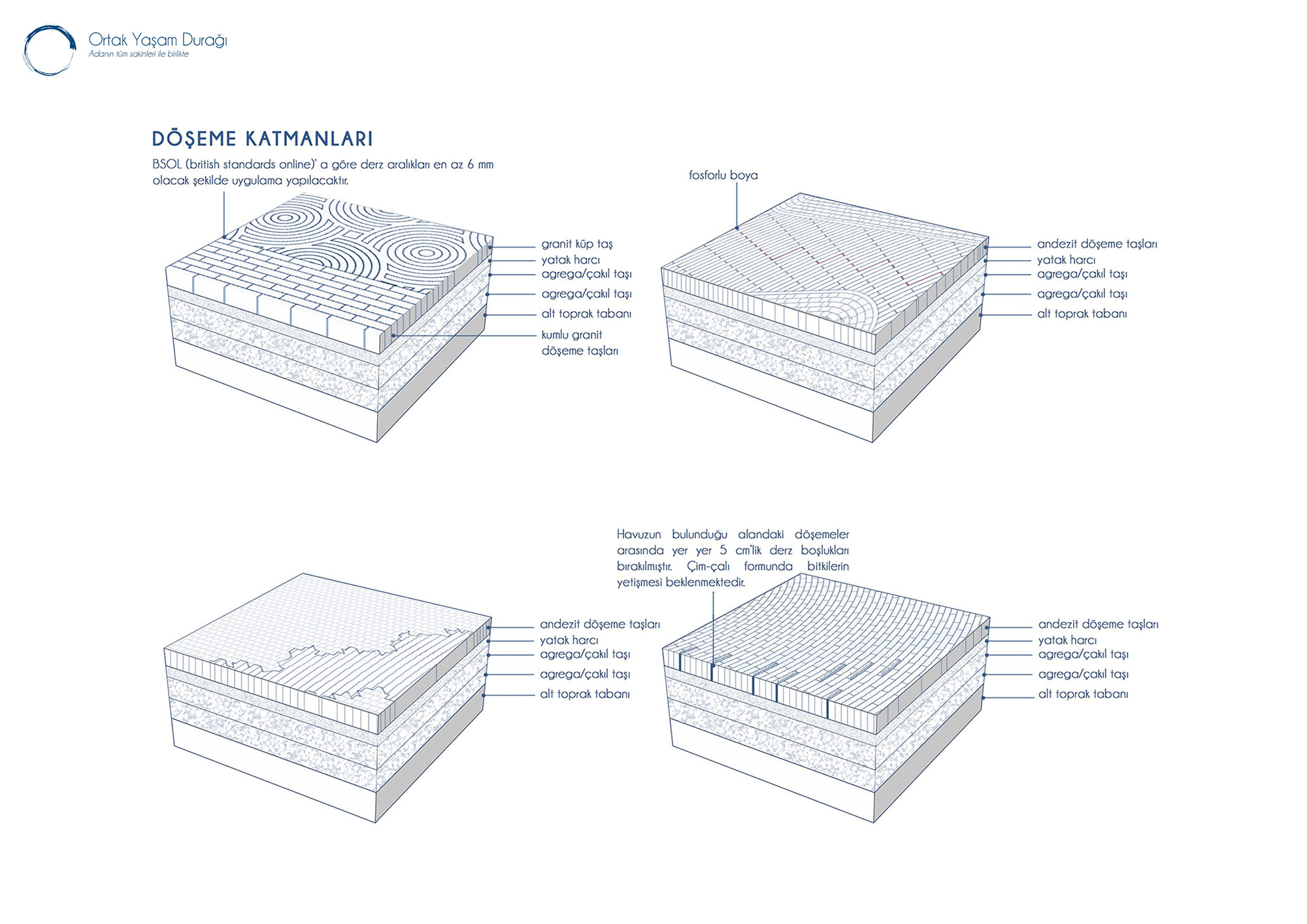 Ortak Yaşam Durağı
Adanın tüm sakinleri ile birlikte

DÖŞEME KATMANLARI

BSOL (british standards online)' a göre derz aralıkları en az 6 mm olacak şekilde uygulama yapılacaktır.

granit küp taş
yatak harcı
agrega/çakıl taşı
agrega/çakıl taşı
alt toprak tabanı
kumlu granit döşeme taşları

fosforlu boya

andezit döşeme taşları
yatak harcı
agrega/çakıl taşı
agrega/çakıl taşı
alt toprak tabanı

andezit döşeme taşları
yatak harcı
agrega/çakıl taşı
agrega/çakıl taşı
alt toprak tabanı

Havuzun bulunduğu alandaki döşemeler arasında yer yer 5 cm'lik derz boşlukları bırakılmıştır. Çim-çalı formunda bitkilerin yetişmesi beklenmektedir.

andezit döşeme taşları
yatak harcı
agrega/çakıl taşı
agrega/çakıl taşı
alt toprak tabanı