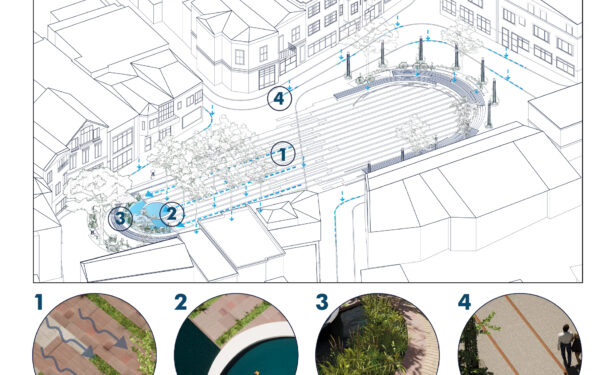 4

1

3

2

1

2

3

4