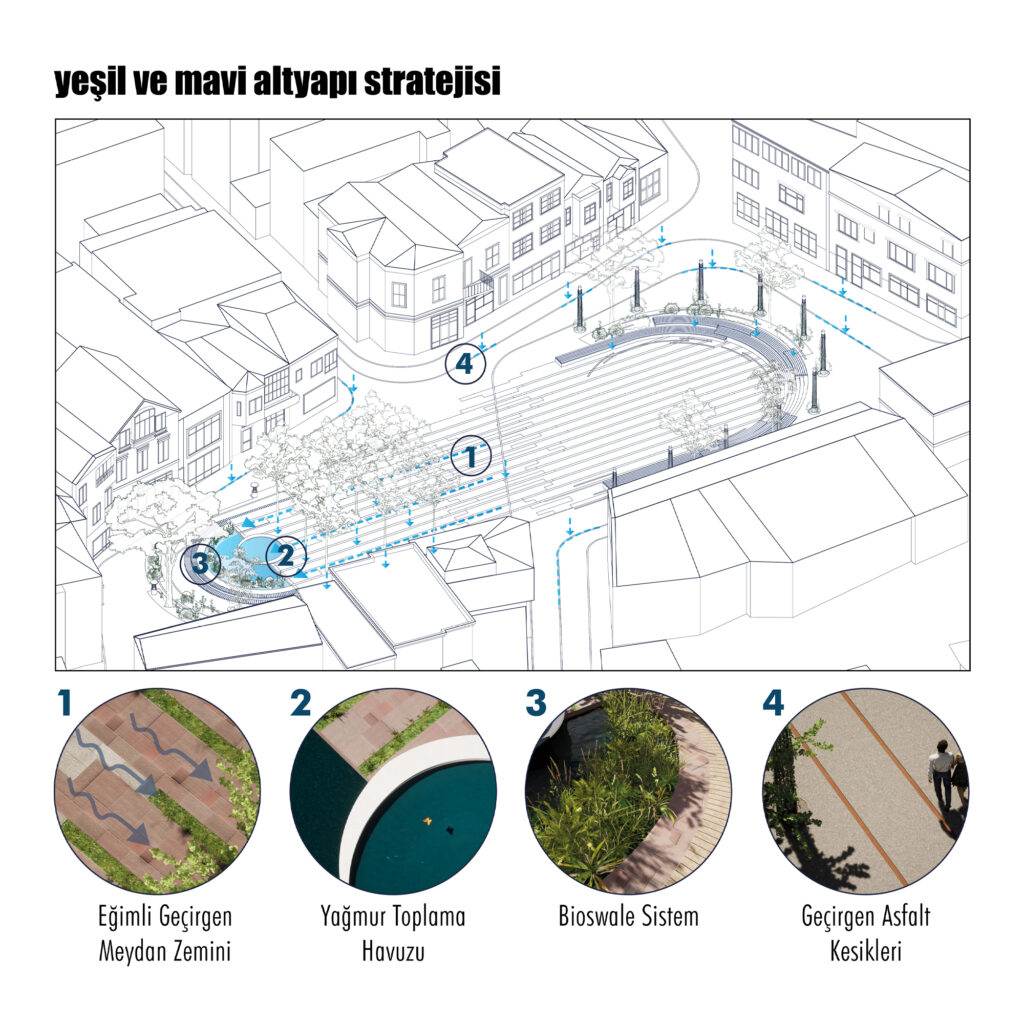 yeşil ve mavi altyapı stratejisi

4

1

3

2

1

Eğimli Geçirgen Meydan Zemini

2

Yağmur Toplama Havuzu

3

Bioswale Sistem

4

Geçirgen Asfalt Kesikleri