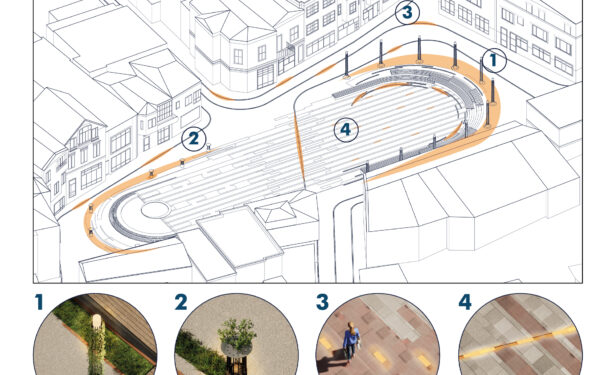 3
1
2
4
1
2
3
4