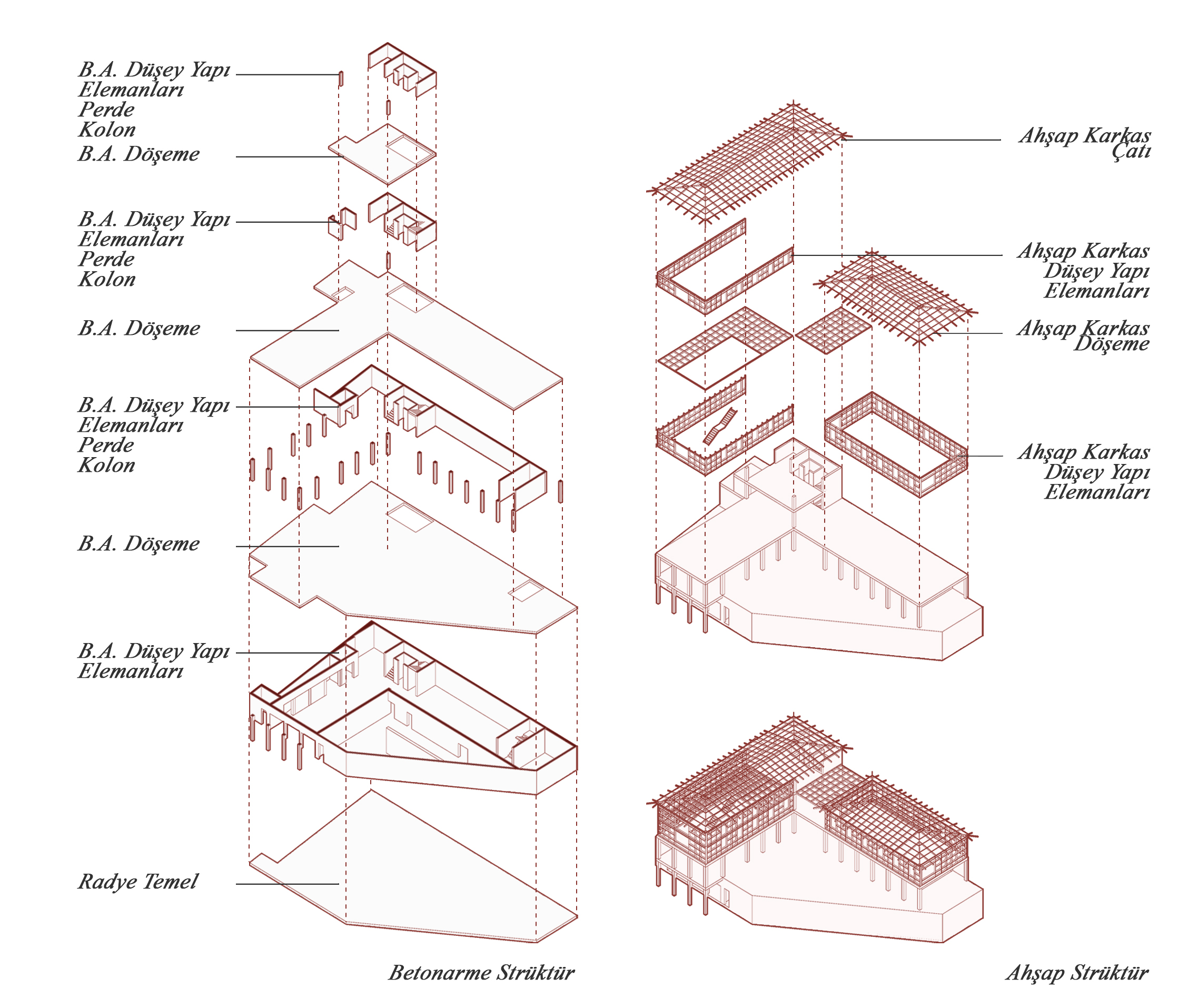 B.A. Düşey Yapı Elemanları
Perde
Kolon

B.A. Döşeme

B.A. Düşey Yapı Elemanları
Perde
Kolon

B.A. Döşeme

B.A. Düşey Yapı Elemanları
Perde
Kolon

B.A. Döşeme

B.A. Düşey Yapı Elemanları

Radye Temel

Betonarme Strüktür

Ahşap Karkas Çatı

Ahşap Karkas Düşey Yapı Elemanları

Ahşap Karkas Döşeme

Ahşap Karkas Düşey Yapı Elemanları

Ahşap Strüktür