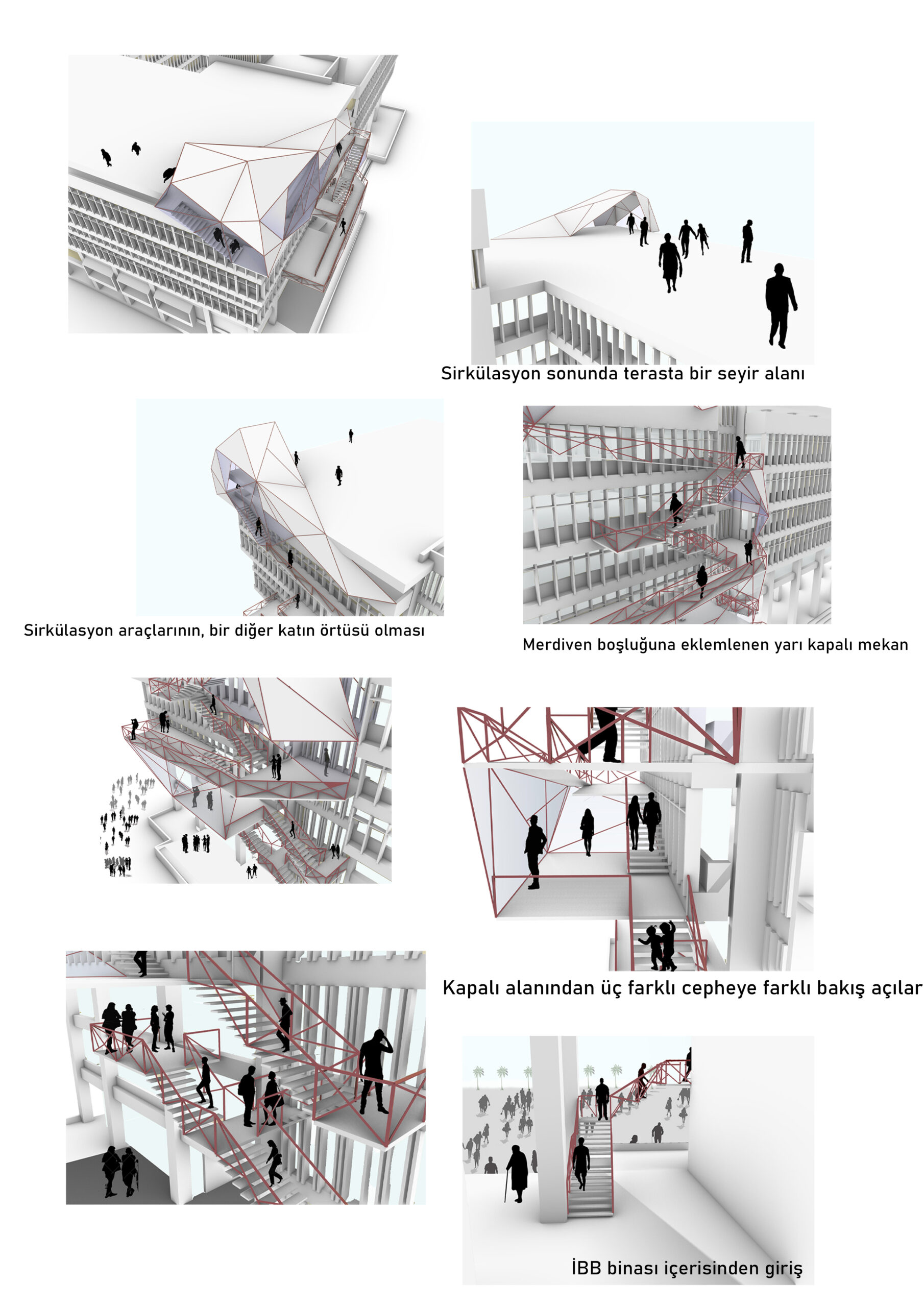 Sirkülasyon sonunda terasta bir seyir alanı

Sirkülasyon araçlarının, bir diğer katın örtüsü olması

Merdiven boşluğuna eklemlenen yarı kapalı mekan

Kapalı alanından üç farklı cepheye farklı bakış açılar

İBB binası içerisinden giriş