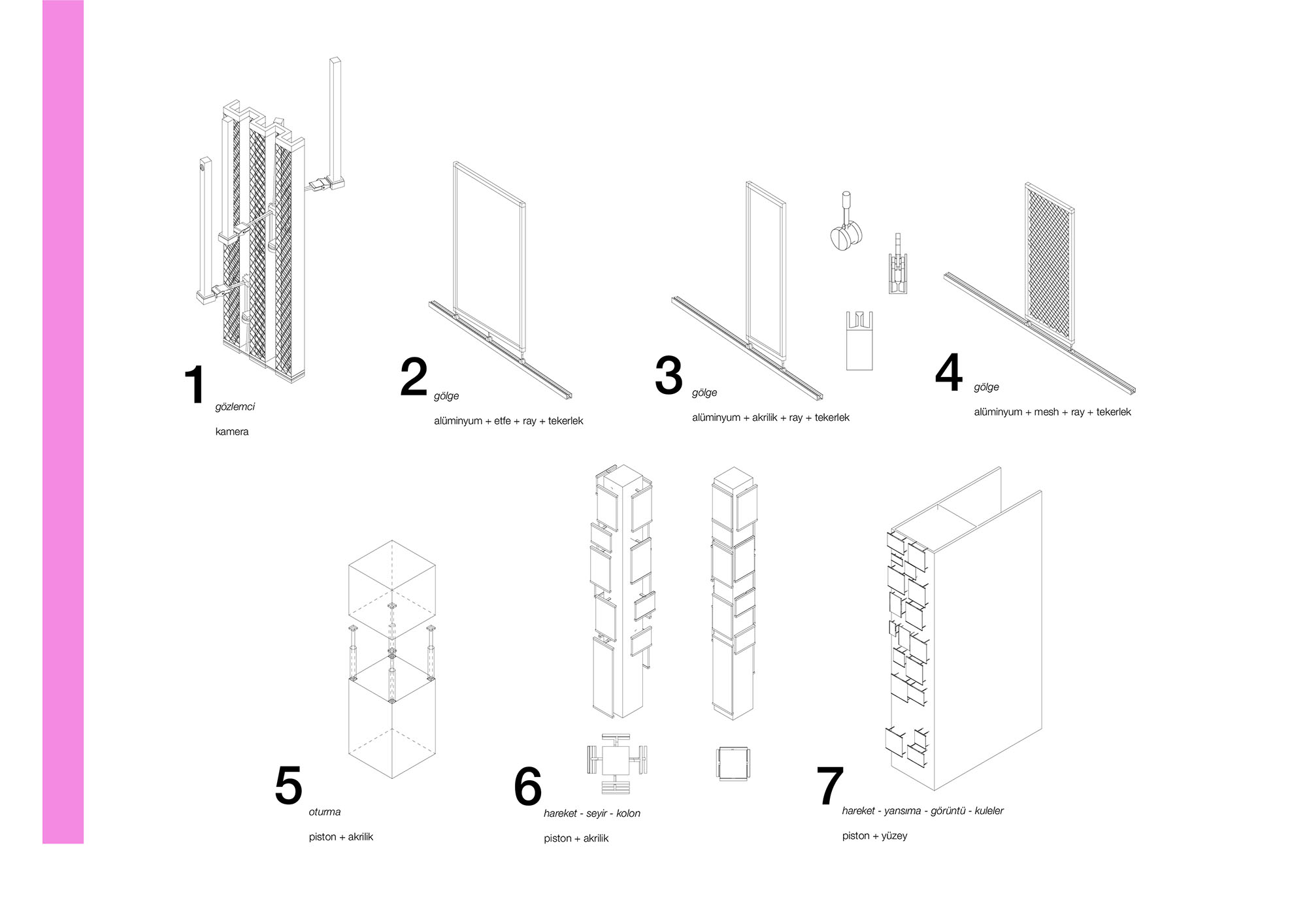 1
gözlemci

kamera

2
gölge

alüminyum + etfe + ray + tekerlek

3
gölge

alüminyum + akrilik + ray + tekerlek

4
gölge

alüminyum + mesh + ray + tekerlek

5
oturma

piston + akrilik

6
hareket - seyir - kolon

piston + akrilik

7
hareket - yansıma - görüntü - kuleler

piston + yüzey