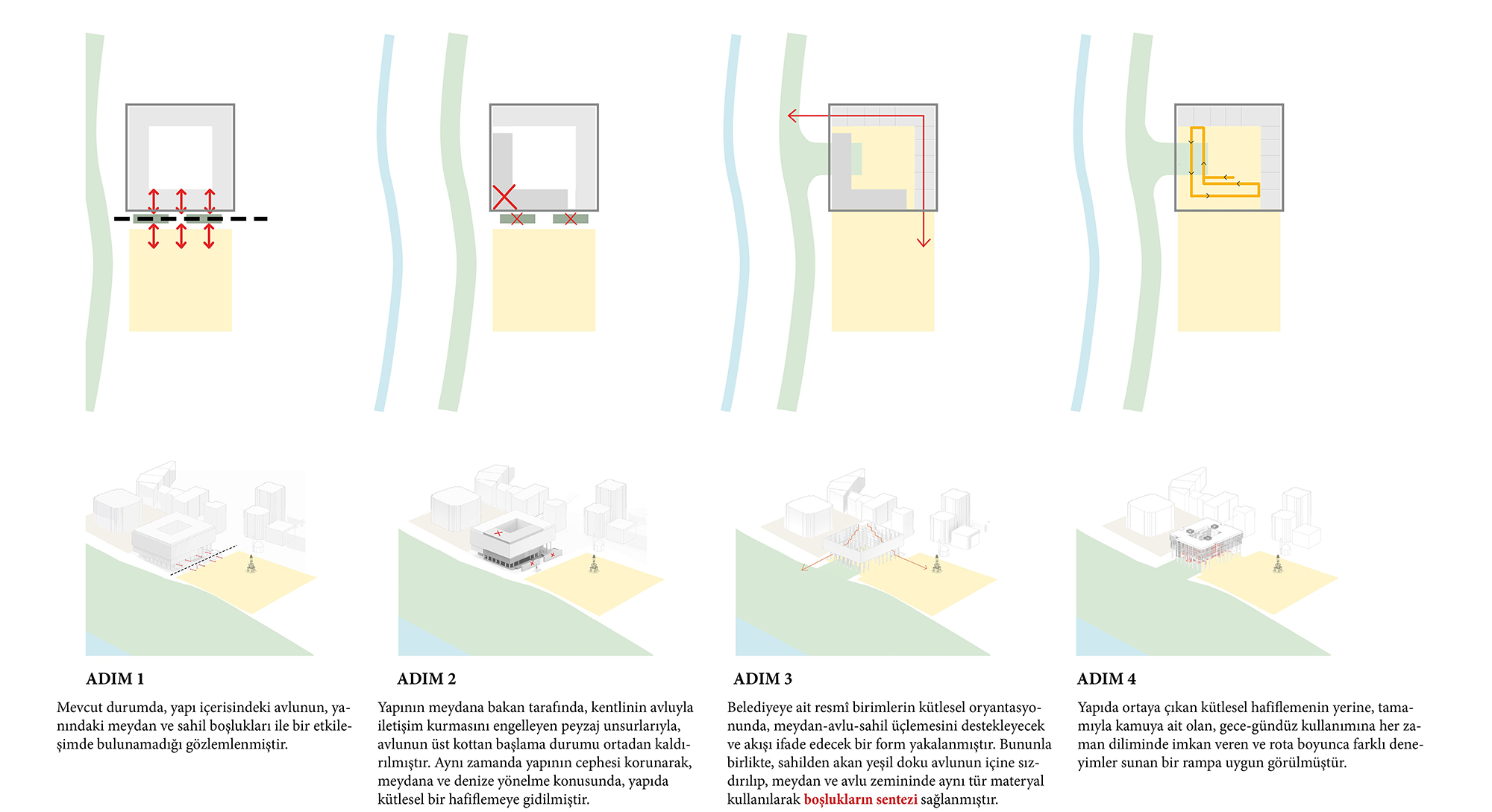 ADIM 1

Mevcut durumda, yapı içerisindeki avlunun, yanındaki meydan ve sahil boşlukları ile bir etkileşimde bulunamadığı gözlemlenmiştir.

ADIM 2

Yapının meydana bakan tarafında, kentlinin avluyla iletişim kurmasını engelleyen peyzaj unsurlarıyla, avlunun üst kottan başlama durumu ortadan kaldırılmıştır. Aynı zamanda yapının cephesi korunarak, meydana ve denize yönelme konusunda, yapıda kütlesel bir hafiflemeye gidilmiştir.

ADIM 3

Belediyeye ait resmî birimlerin kütlesel oryantasyonunda, meydan-avlu-sahil üçlemesini destekleyecek ve akışı ifade edecek bir form yakalanmıştır. Bununla birlikte, sahilden akan yeşil doku avlunun içine sızdırılıp, meydan ve avlu zemininde aynı tür materyal kullanılarak boşlukların sentezi sağlanmıştır.

ADIM 4

Yapıda ortaya çıkan kütlesel hafiflemenin yerine, tamamıyla kamuya ait olan, gece-gündüz kullanımına her zaman diliminde imkan veren ve rota boyunca farklı deneyimler sunan bir rampa uygun görülmüştür.