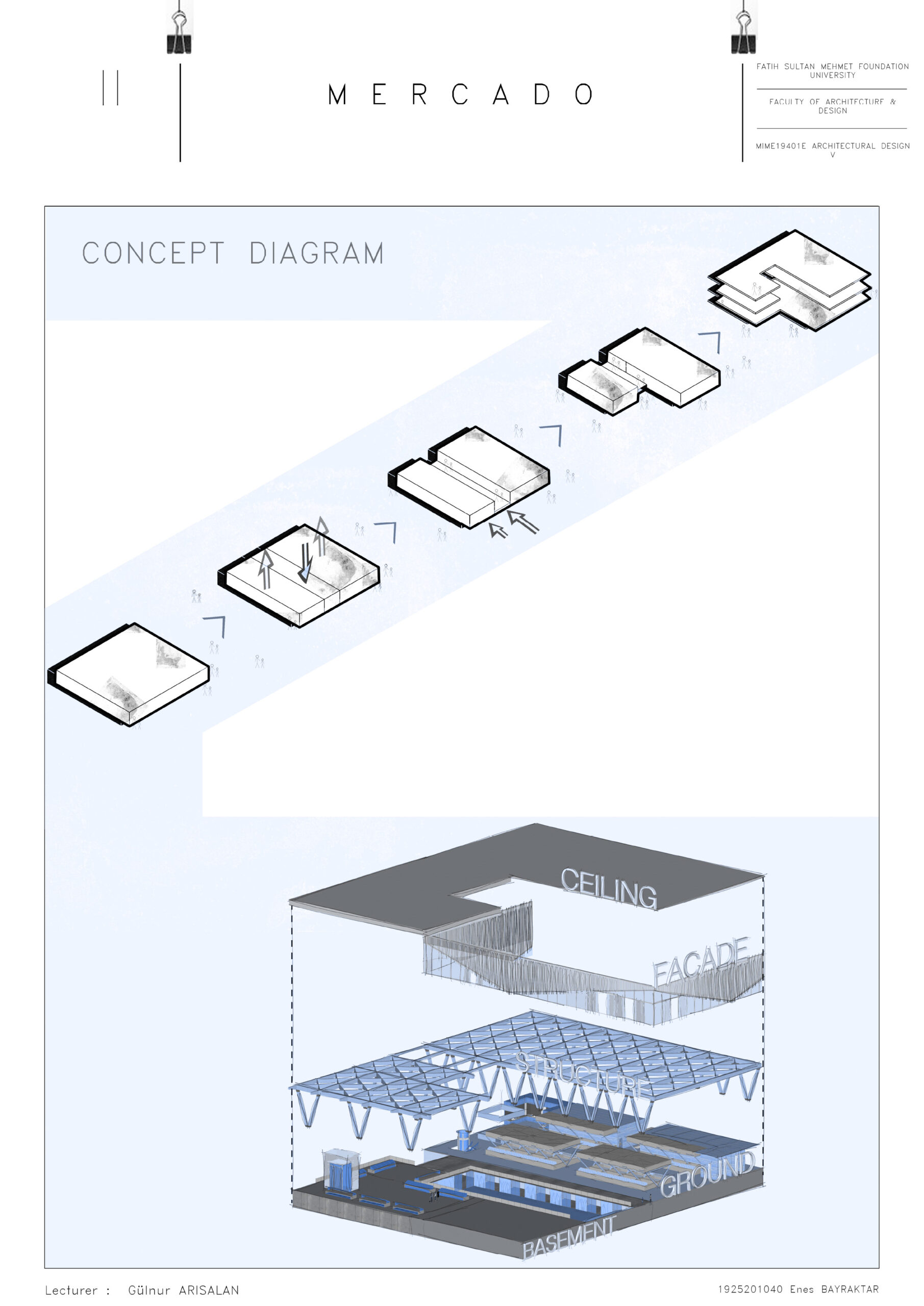 ||

MERCADO

FATIH SULTAN MEHMET FOUNDATION UNIVERSITY

FACULTY OF ARCHITECTURE & DESIGN

MIME19401E ARCHITECTURAL DESIGN V

CONCEPT DIAGRAM

CEILING

FACADE

STRUCTURE

GROUND

BASEMENT

Lecturer : Gülnur ARISALAN

1925201040 Enes BAYRAKTAR