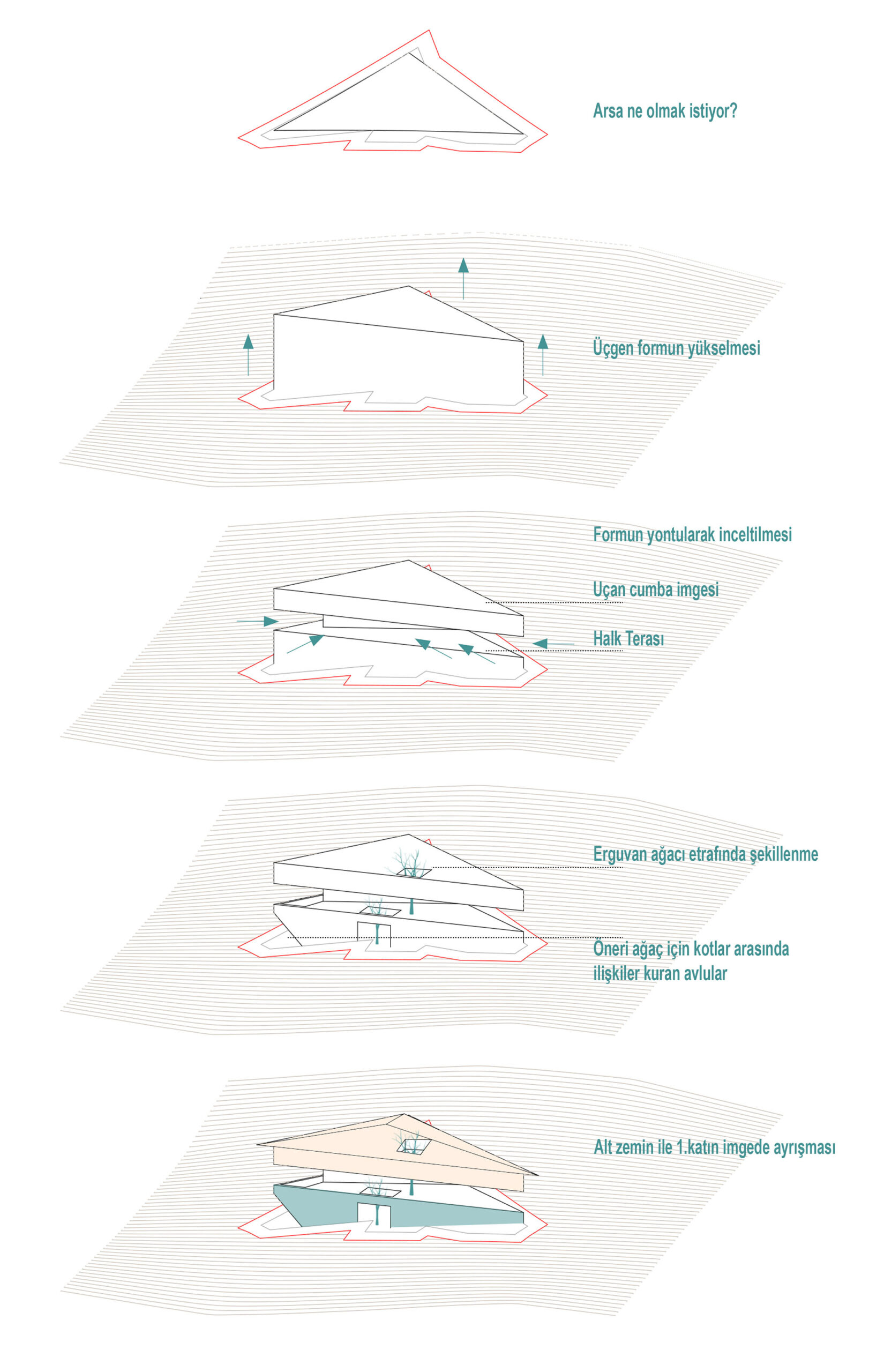 Arsa ne olmak istiyor?

Üçgen formun yükselmesi

Formun yontularak inceltilmesi

Uçan cumba imgesi

Halk Terası

Erguvan ağacı etrafında şekillenme

Öneri ağaç için kotlar arasında ilişkiler kuran avlular

Alt zemin ile 1.katın imgede ayrışması