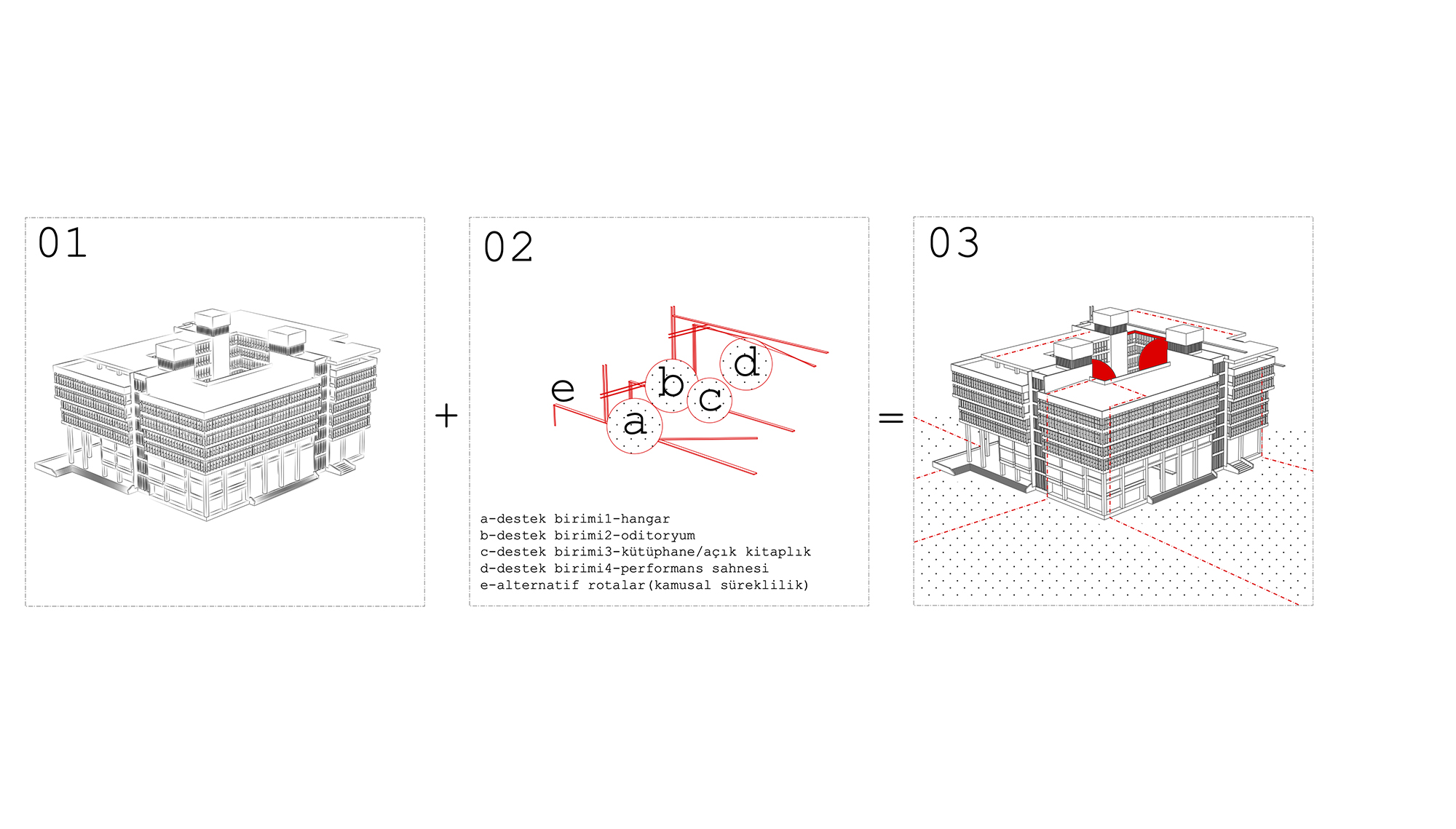 01

+

02

e
b
d
c
a

a-destek birimi1-hangar
b-destek birimi2-oditoryum
c-destek birimi3-kütüphane/açık kitaplık
d-destek birimi4-performans sahnesi
e-alternatif rotalar(kamusal süreklilik)

=

03