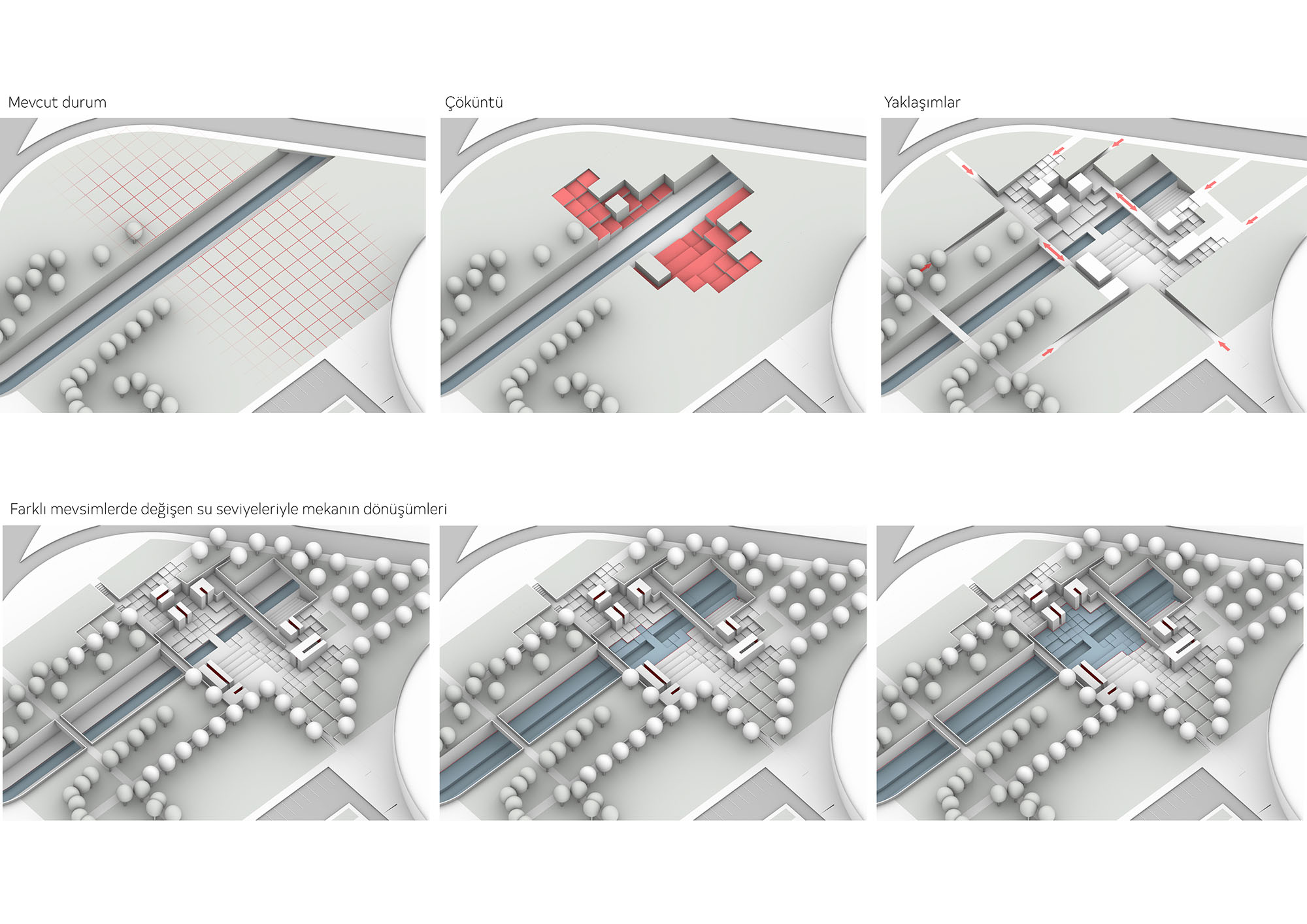 Mevcut durum

Çöküntü

Yaklaşımlar

Farklı mevsimlerde değişen su seviyeleriyle mekanın dönüşümleri