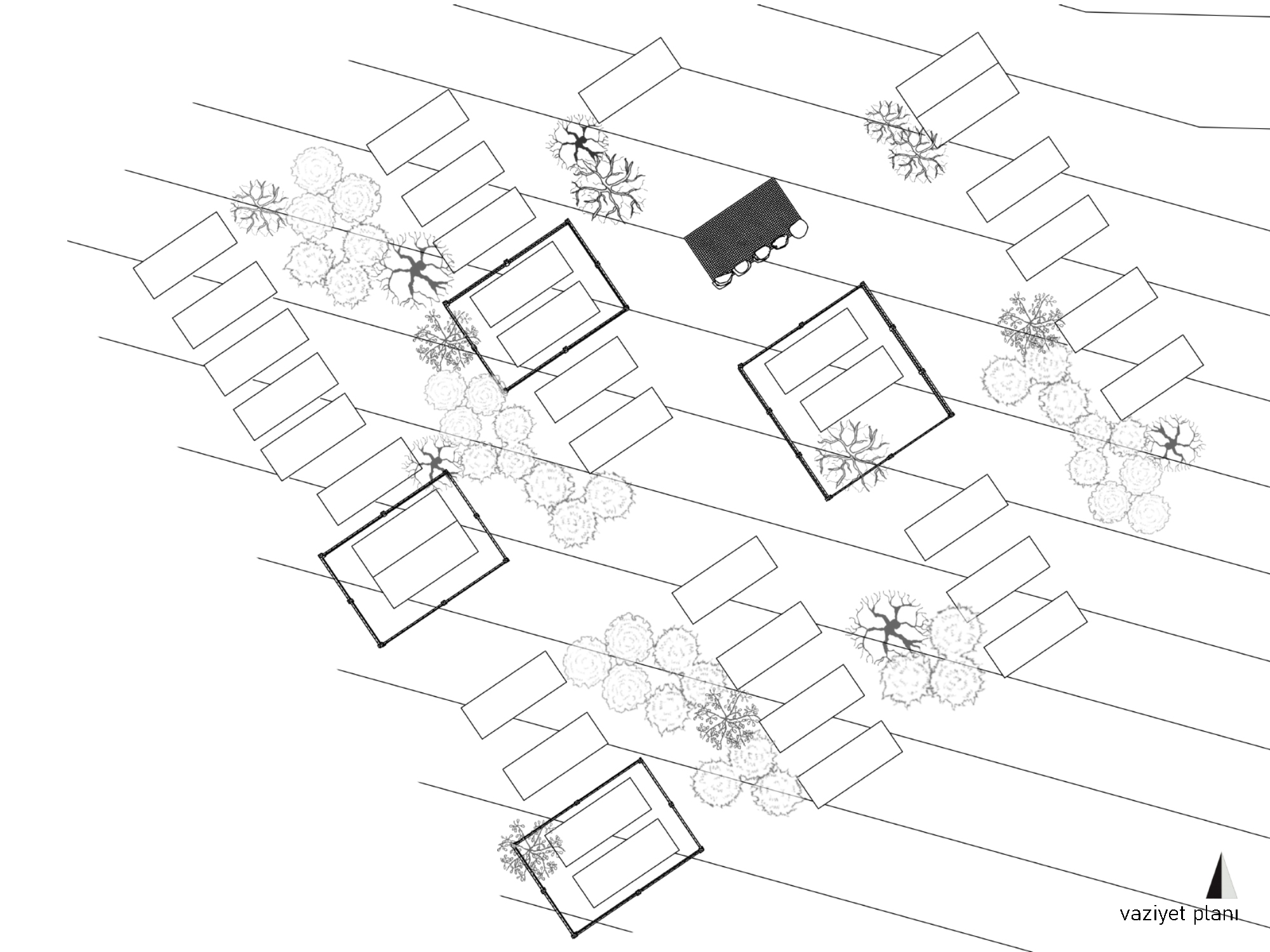 vaziyet planı