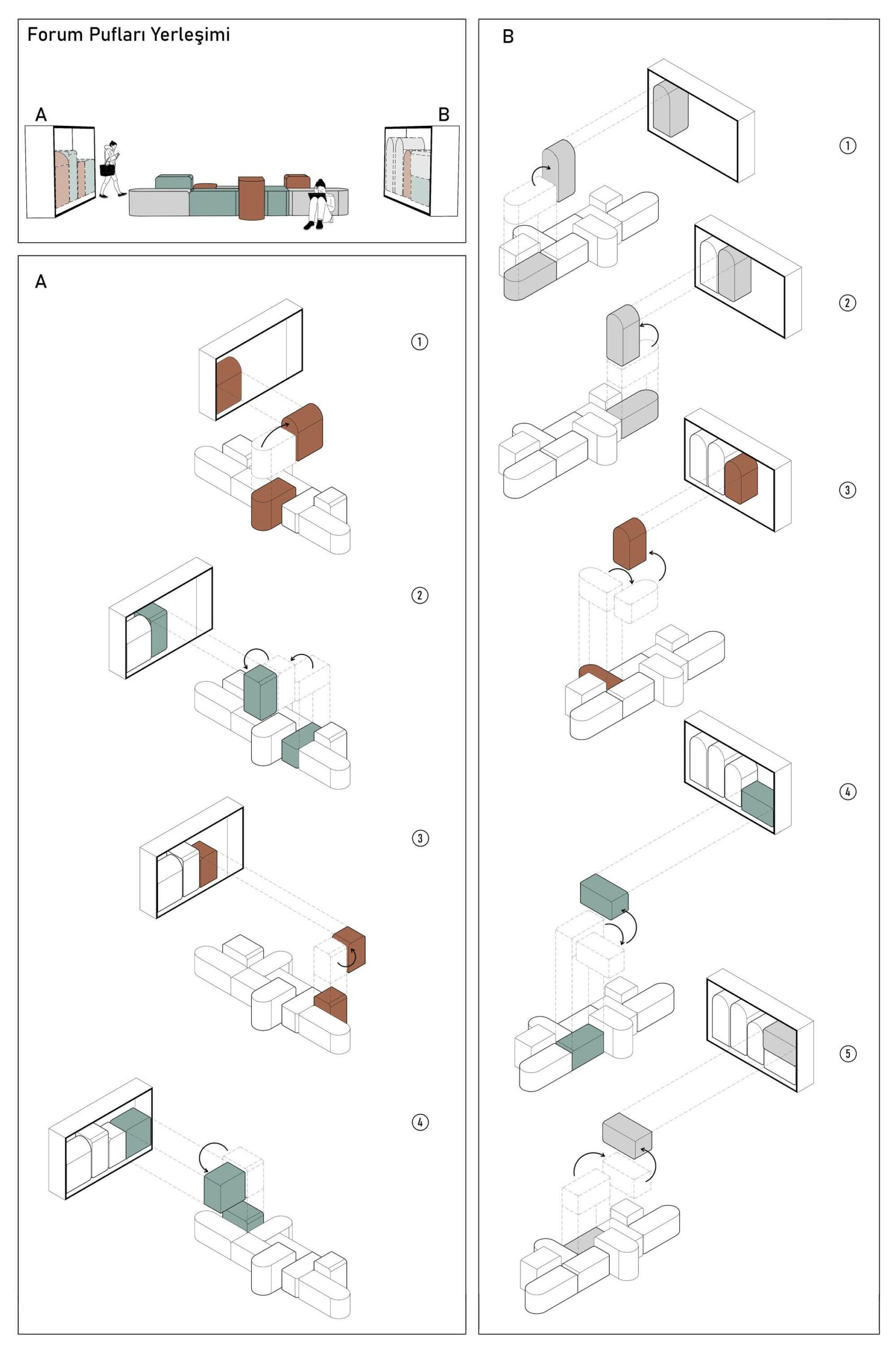 Forum Pufları Yerleşimi

A

B

A

①

②

③

④

B

①

②

③

④

⑤