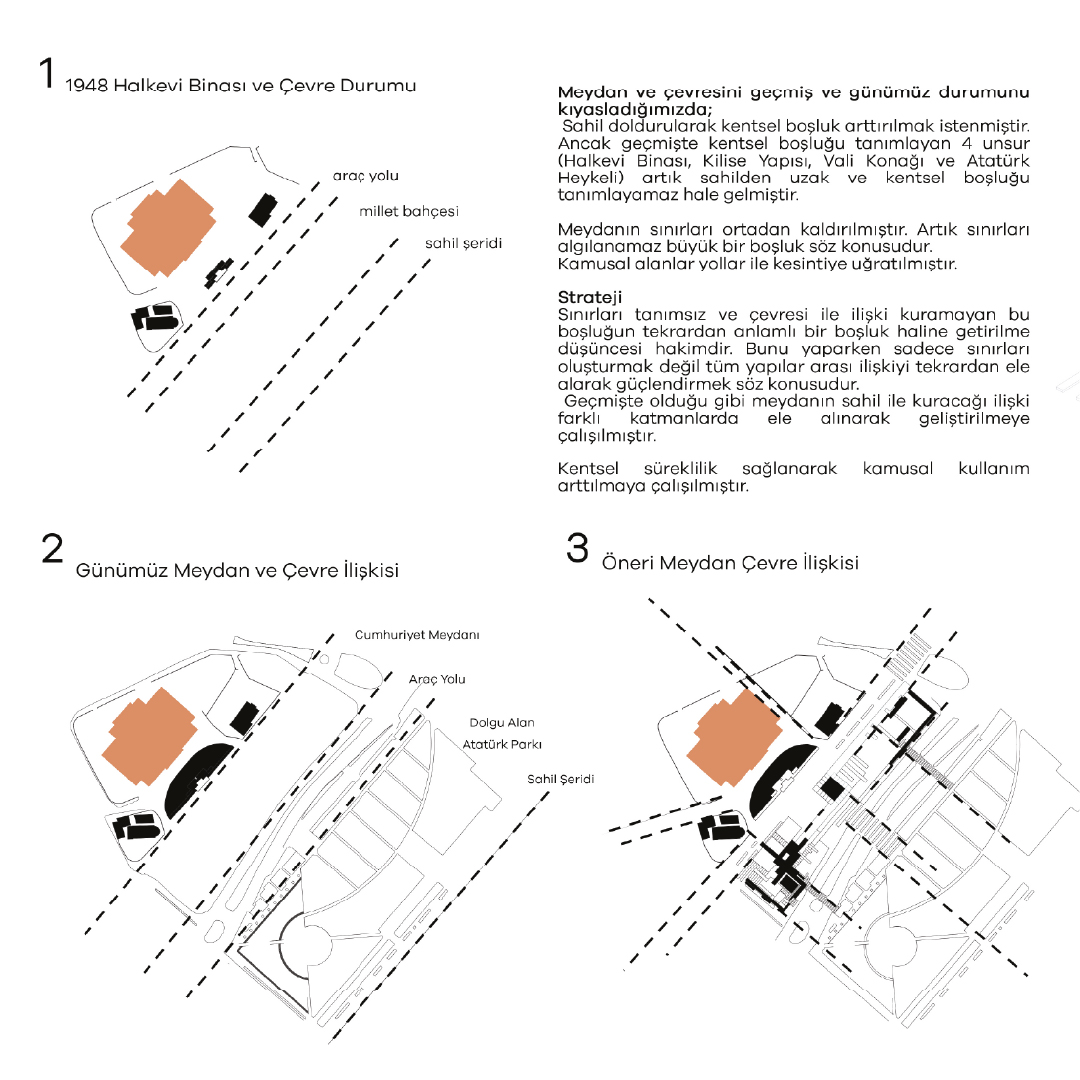 1 1948 Halkevi Binası ve Çevre Durumu

araç yolu

millet bahçesi

sahil şeridi

Meydan ve çevresini geçmiş ve günümüz durumunu kıyasladığımızda;
Sahil doldurularak kentsel boşluk arttırılmak istenmiştir. Ancak geçmişte kentsel boşluğu tanımlayan 4 unsur (Halkevi Binası, Kilise Yapısı, Vali Konağı ve Atatürk Heykeli) artık sahilden uzak ve kentsel boşluğu tanımlayamaz hale gelmiştir.

Meydanın sınırları ortadan kaldırılmıştır. Artık sınırları algılanamaz büyük bir boşluk söz konusudur.
Kamusal alanlar yollar ile kesintiye uğratılmıştır.

Strateji
Sınırları tanımsız ve çevresi ile ilişki kuramayan bu boşluğun tekrardan anlamlı bir boşluk haline getirilme düşüncesi hakimdir. Bunu yaparken sadece sınırları oluşturmak değil tüm yapılar arası ilişkiyi tekrardan ele alarak güçlendirmek söz konusudur.
Geçmişte olduğu gibi meydanın sahil ile kuracağı ilişki farklı katmanlarda ele alınarak geliştirilmeye çalışılmıştır.

Kentsel süreklilik sağlanarak kamusal kullanım arttılmaya çalışılmıştır.

2 Günümüz Meydan ve Çevre İlişkisi

Cumhuriyet Meydanı

Araç Yolu

Dolgu Alan

Atatürk Parkı

Sahil Şeridi

3 Öneri Meydan Çevre İlişkisi