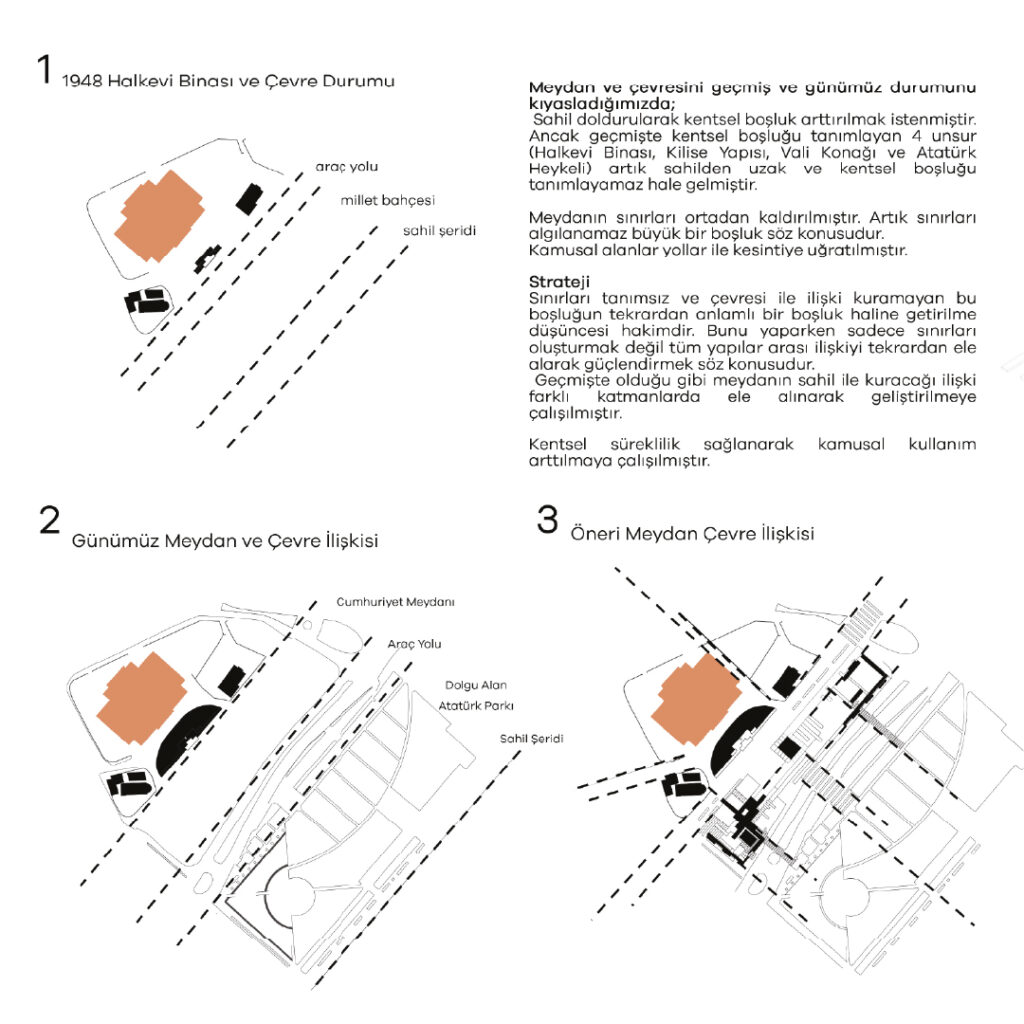 1 1948 Halkevi Binası ve Çevre Durumu

araç yolu

millet bahçesi

sahil şeridi

Meydan ve çevresini geçmiş ve günümüz durumunu kıyasladığımızda;
Sahil doldurularak kentsel boşluk arttırılmak istenmiştir. Ancak geçmişte kentsel boşluğu tanımlayan 4 unsur (Halkevi Binası, Kilise Yapısı, Vali Konağı ve Atatürk Heykeli) artık sahilden uzak ve kentsel boşluğu tanımlayamaz hale gelmiştir.

Meydanın sınırları ortadan kaldırılmıştır. Artık sınırları algılanamaz büyük bir boşluk söz konusudur.
Kamusal alanlar yollar ile kesintiye uğratılmıştır.

Strateji
Sınırları tanımsız ve çevresi ile ilişki kuramayan bu boşluğun tekrardan anlamlı bir boşluk haline getirilme düşüncesi hakimdir. Bunu yaparken sadece sınırları oluşturmak değil tüm yapılar arası ilişkiyi tekrardan ele alarak güçlendirmek söz konusudur.
Geçmişte olduğu gibi meydanın sahil ile kuracağı ilişki farklı katmanlarda ele alınarak geliştirilmeye çalışılmıştır.

Kentsel süreklilik sağlanarak kamusal kullanım arttılmaya çalışılmıştır.

2 Günümüz Meydan ve Çevre İlişkisi

Cumhuriyet Meydanı

Araç Yolu

Dolgu Alan

Atatürk Parkı

Sahil Şeridi

3 Öneri Meydan Çevre İlişkisi