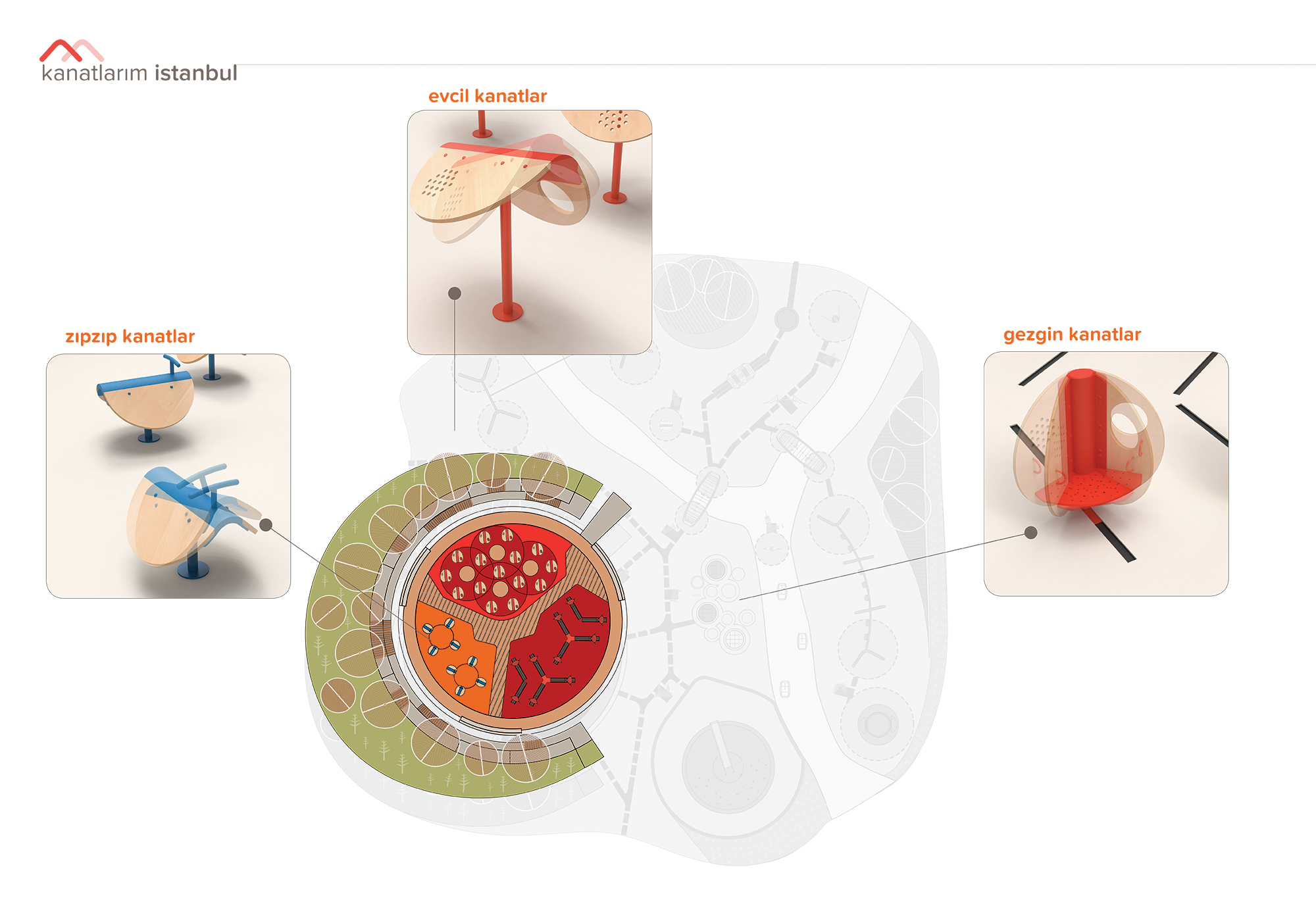 kanatlarım istanbul

evcil kanatlar

zıpzıp kanatlar

gezgin kanatlar