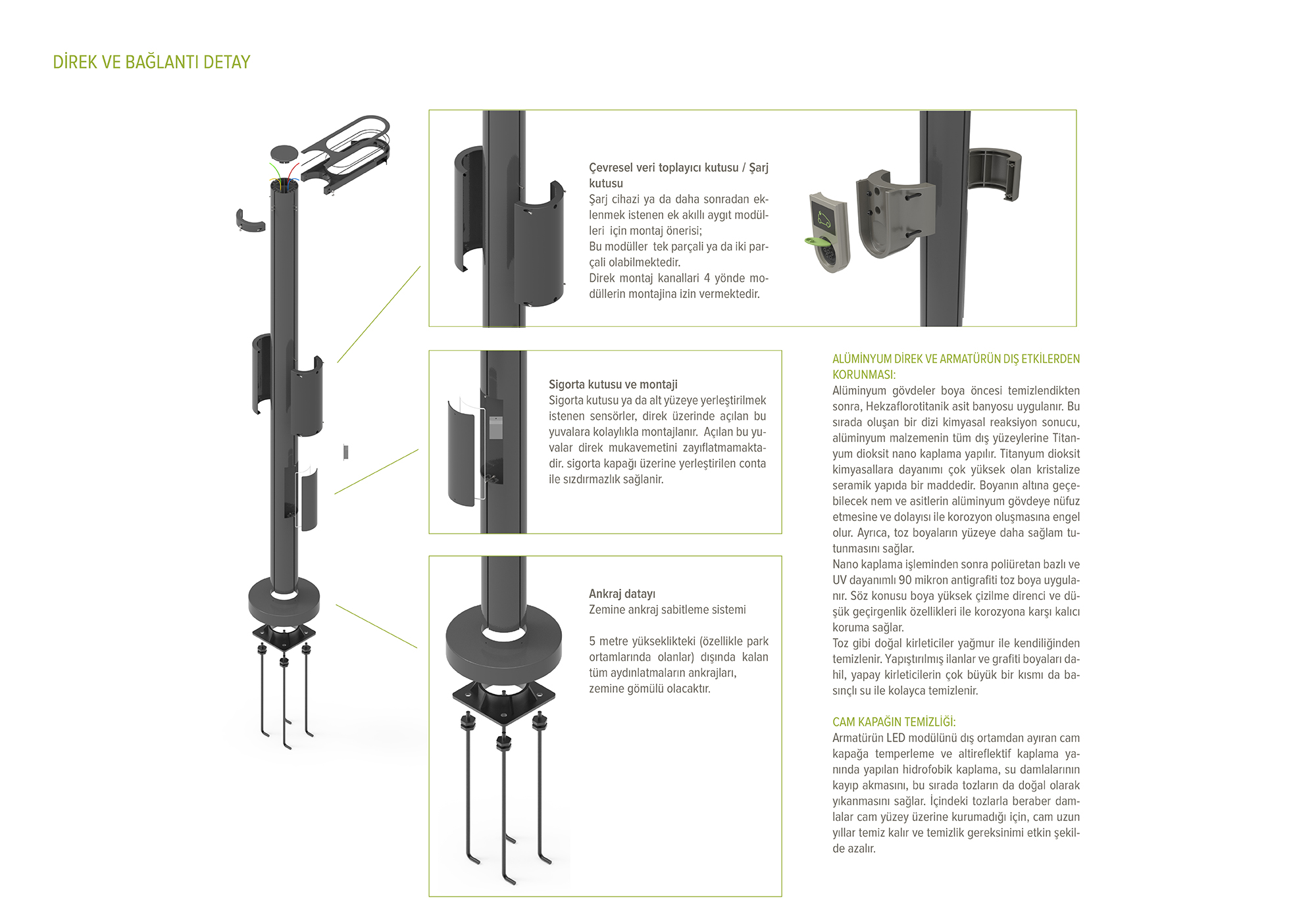 DİREK VE BAĞLANTI DETAY

Çevresel veri toplayıcı kutusu / Şarj kutusu
Şarj cihazi ya da daha sonradan eklenmek istenen ek akıllı aygıt modülleri için montaj önerisi;
Bu modüller tek parçali ya da iki parçali olabilmektedir.
Direk montaj kanallari 4 yönde modüllerin montajina izin vermektedir.

Sigorta kutusu ve montaji
Sigorta kutusu ya da alt yüzeye yerleştirilmek istenen sensörler, direk üzerinde açılan bu yuvalara kolaylıkla montajlanır. Açılan bu yuvalar direk mukavemetini zayıflatmamaktadir. sigorta kapağı üzerine yerleştirilen conta ile sızdırmazlık sağlanir.

Ankraj datayı
Zemine ankraj sabitleme sistemi

5 metre yükseklikteki (özellikle park ortamlarında olanlar) dışında kalan tüm aydınlatmaların ankrajları, zemine gömülü olacaktır.

ALÜMİNYUM DİREK VE ARMATÜRÜN DIŞ ETKİLERDEN KORUNMASI:
Alüminyum gövdeler boya öncesi temizlendikten sonra, Hekzaflorotitanik asit banyosu uygulanır. Bu sırada oluşan bir dizi kimyasal reaksiyon sonucu, alüminyum malzemenin tüm dış yüzeylerine Titanyum dioksit nano kaplama yapılır. Titanyum dioksit kimyasallara dayanımı çok yüksek olan kristalize seramik yapıda bir maddedir. Boyanın altına geçebilecek nem ve asitlerin alüminyum gövdeye nüfuz etmesine ve dolayısı ile korozyon oluşmasına engel olur. Ayrıca, toz boyaların yüzeye daha sağlam tutunmasını sağlar.
Nano kaplama işleminden sonra poliüretan bazlı ve UV dayanımlı 90 mikron antigrafiti toz boya uygulanır. Söz konusu boya yüksek çizilme direnci ve düşük geçirgenlik özellikleri ile korozyona karşı kalıcı koruma sağlar.
Toz gibi doğal kirleticiler yağmur ile kendiliğinden temizlenir. Yapıştırılmış ilanlar ve grafiti boyaları dahil, yapay kirleticilerin çok büyük bir kısmı da basınçlı su ile kolayca temizlenir.

CAM KAPAĞIN TEMİZLİĞİ:
Armatürün LED modülünü dış ortamdan ayıran cam kapağa temperleme ve altireflektif kaplama yanında yapılan hidrofobik kaplama, su damlalarının kayıp akmasını, bu sırada tozların da doğal olarak yıkanmasını sağlar. İçindeki tozlarla beraber damlalar cam yüzey üzerine kurumadığı için, cam uzun yıllar temiz kalır ve temizlik gereksinimi etkin şekilde azalır.