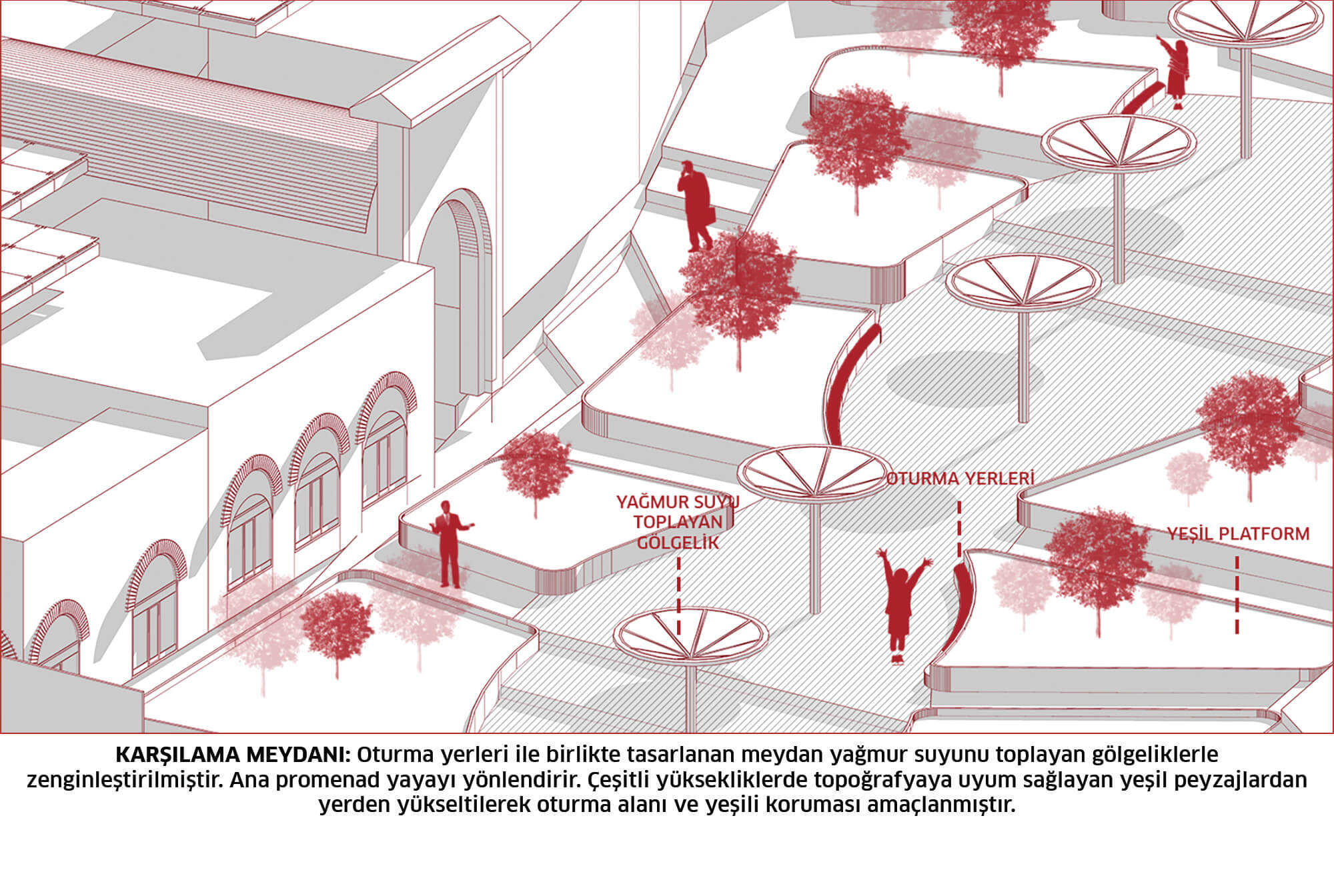 YAĞMUR SUYU TOPLAYAN GÖLGELİK

OTURMA YERLERİ

YEŞİL PLATFORM

KARŞILAMA MEYDANI: Oturma yerleri ile birlikte tasarlanan meydan yağmur suyunu toplayan gölgeliklerle zenginleştirilmiştir. Ana promenad yayayı yönlendirir. Çeşitli yüksekliklerde topoğrafyaya uyum sağlayan yeşil peyzajlardan yerden yükseltilerek oturma alanı ve yeşili koruması amaçlanmıştır.