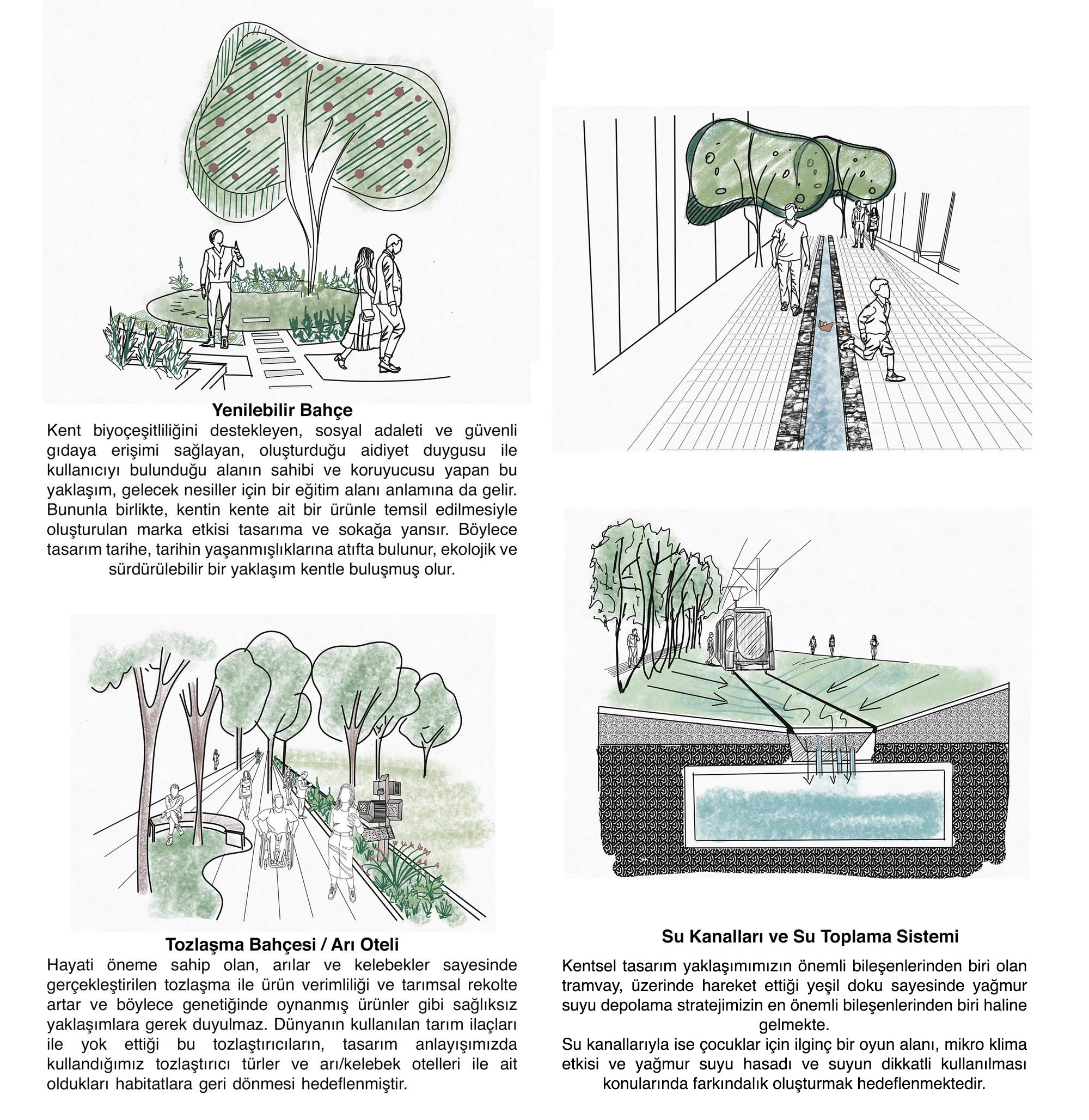 Yenilebilir Bahçe
Kent biyoçeşitliliğini destekleyen, sosyal adaleti ve güvenli gıdaya erişimi sağlayan, oluşturduğu aidiyet duygusu ile kullanıcıyı bulunduğu alanın sahibi ve koruyucusu yapan bu yaklaşım, gelecek nesiller için bir eğitim alanı anlamına da gelir. Bununla birlikte, kentin kente ait bir ürünle temsil edilmesiyle oluşturulan marka etkisi tasarıma ve sokağa yansır. Böylece tasarım tarihe, tarihin yaşanmışlıklarına atıfta bulunur, ekolojik ve sürdürülebilir bir yaklaşım kentle buluşmuş olur.

Tozlaşma Bahçesi / Arı Oteli
Hayati öneme sahip olan, arılar ve kelebekler sayesinde gerçekleştirilen tozlaşma ile ürün verimliliği ve tarımsal rekolte artar ve böylece genetiğinde oynanmış ürünler gibi sağlıksız yaklaşımlara gerek duyulmaz. Dünyanın kullanılan tarım ilaçları ile yok ettiği bu tozlaştırıcıların, tasarım anlayışımızda kullandığımız tozlaştırıcı türler ve arı/kelebek otelleri ile ait oldukları habitatlara geri dönmesi hedeflenmiştir.

Su Kanalları ve Su Toplama Sistemi
Kentsel tasarım yaklaşımımızın önemli bileşenlerinden biri olan tramvay, üzerinde hareket ettiği yeşil doku sayesinde yağmur suyu depolama stratejimizin en önemli bileşenlerinden biri haline gelmekte.
Su kanallarıyla ise çocuklar için ilginç bir oyun alanı, mikro klima etkisi ve yağmur suyu hasadı ve suyun dikkatli kullanılması konularında farkındalık oluşturmak hedeflenmektedir.