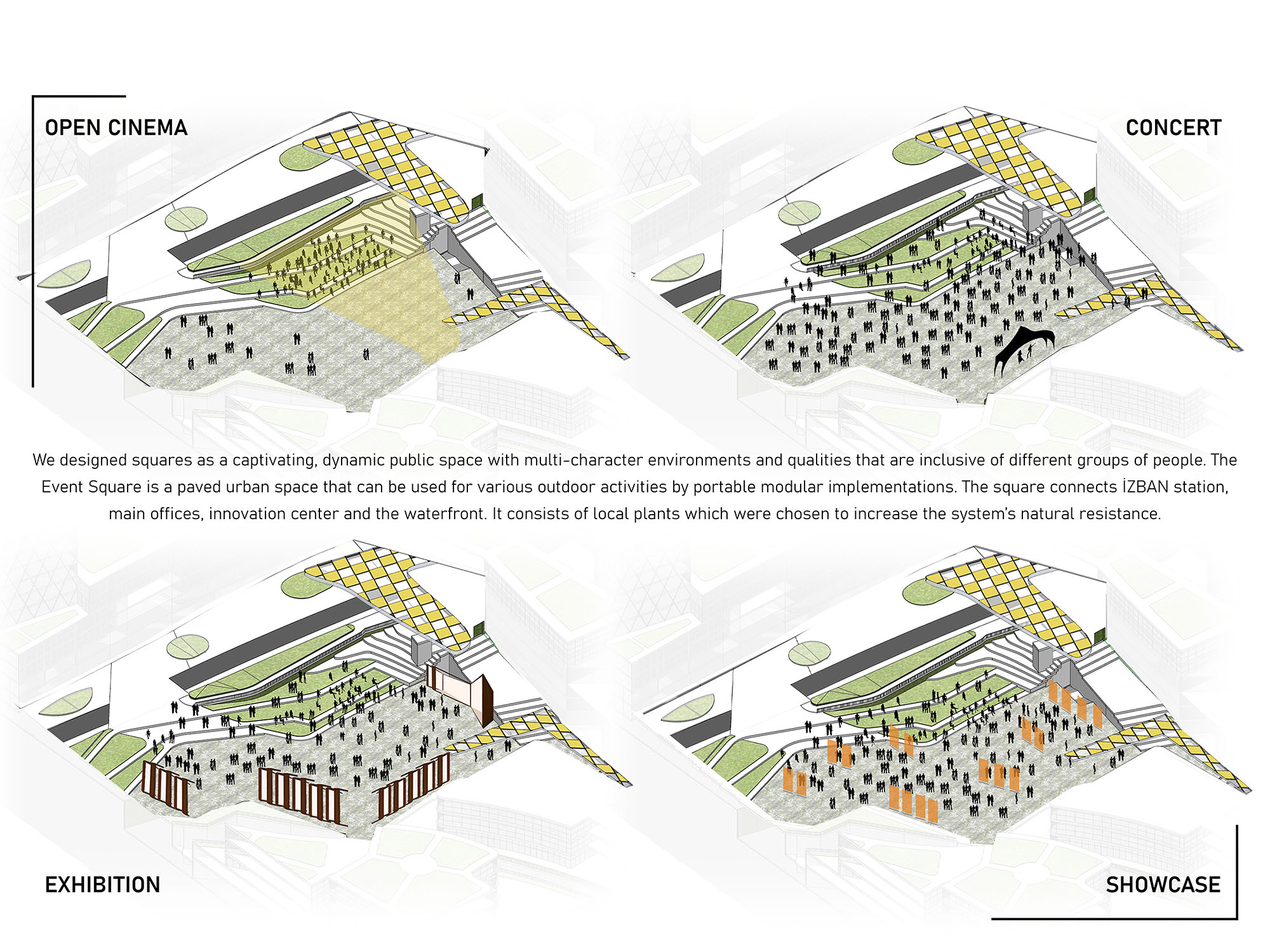 OPEN CINEMA

CONCERT

We designed squares as a captivating, dynamic public space with multi-character environments and qualities that are inclusive of different groups of people. The Event Square is a paved urban space that can be used for various outdoor activities by portable modular implementations. The square connects İZBAN station, main offices, innovation center and the waterfront. It consists of local plants which were chosen to increase the system's natural resistance.

EXHIBITION

SHOWCASE