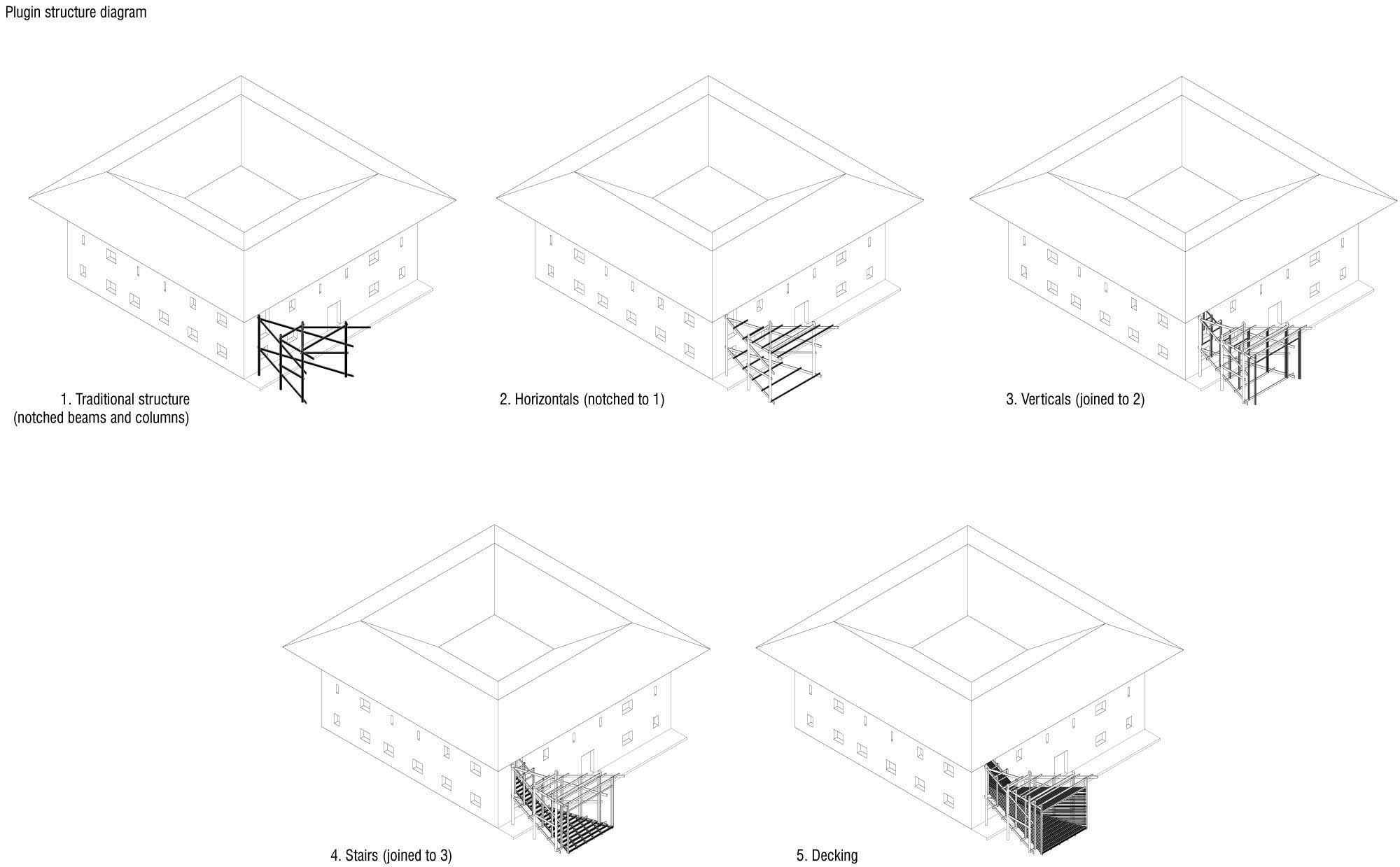 Plugin structure diagram

1. Traditional structure (notched beams and columns)

2. Horizontals (notched to 1)

3. Verticals (joined to 2)

4. Stairs (joined to 3)

5. Decking