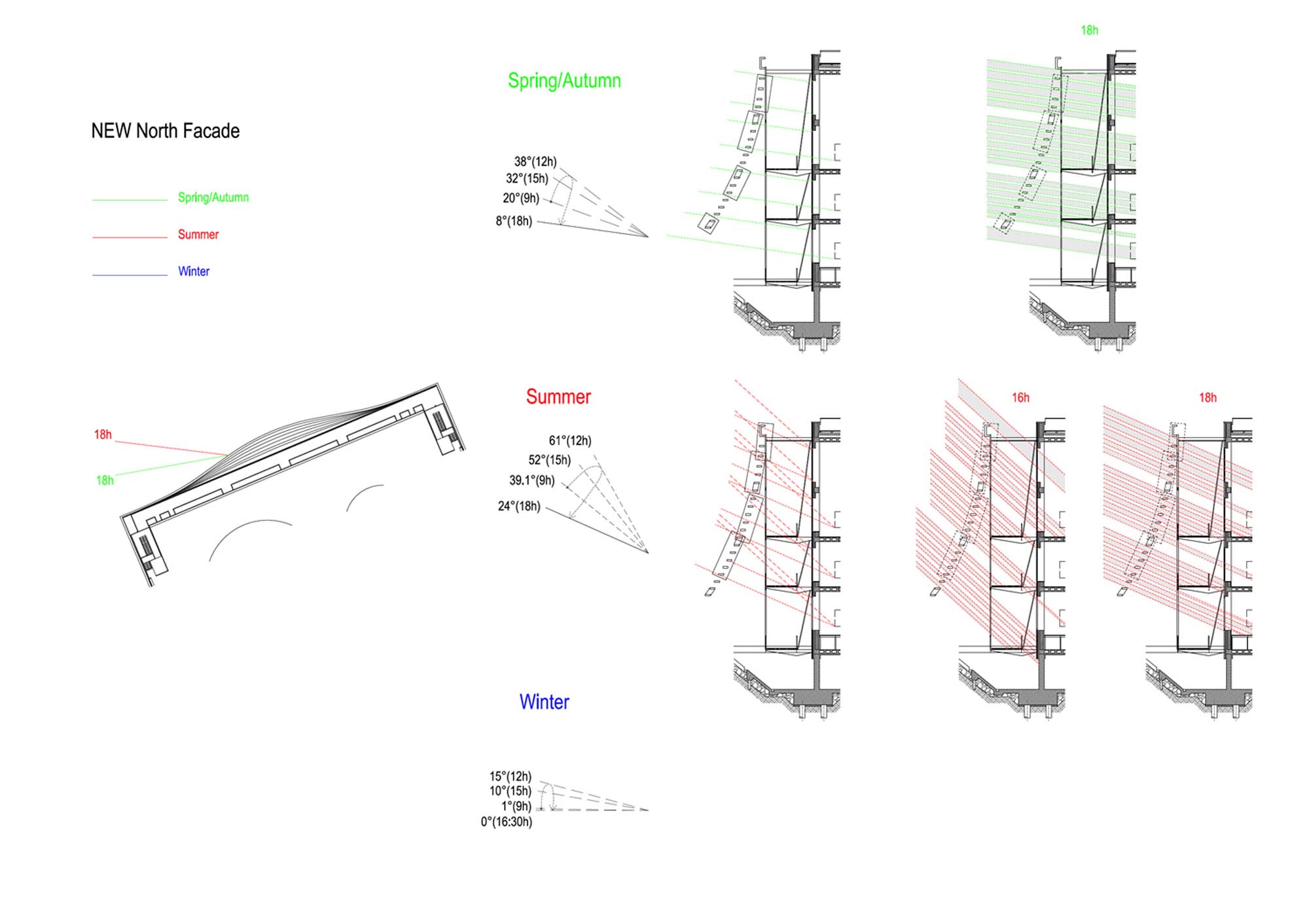 NEW North Facade

Spring/Autumn

Summer

Winter

18h

18h

Spring/Autumn

38°(12h)
32°(15h)
20°(9h)
8°(18h)

18h

Summer

61°(12h)
52°(15h)
39.1°(9h)
24°(18h)

16h

18h

Winter

15°(12h)
10°(15h)
1°(9h)
0°(16:30h)