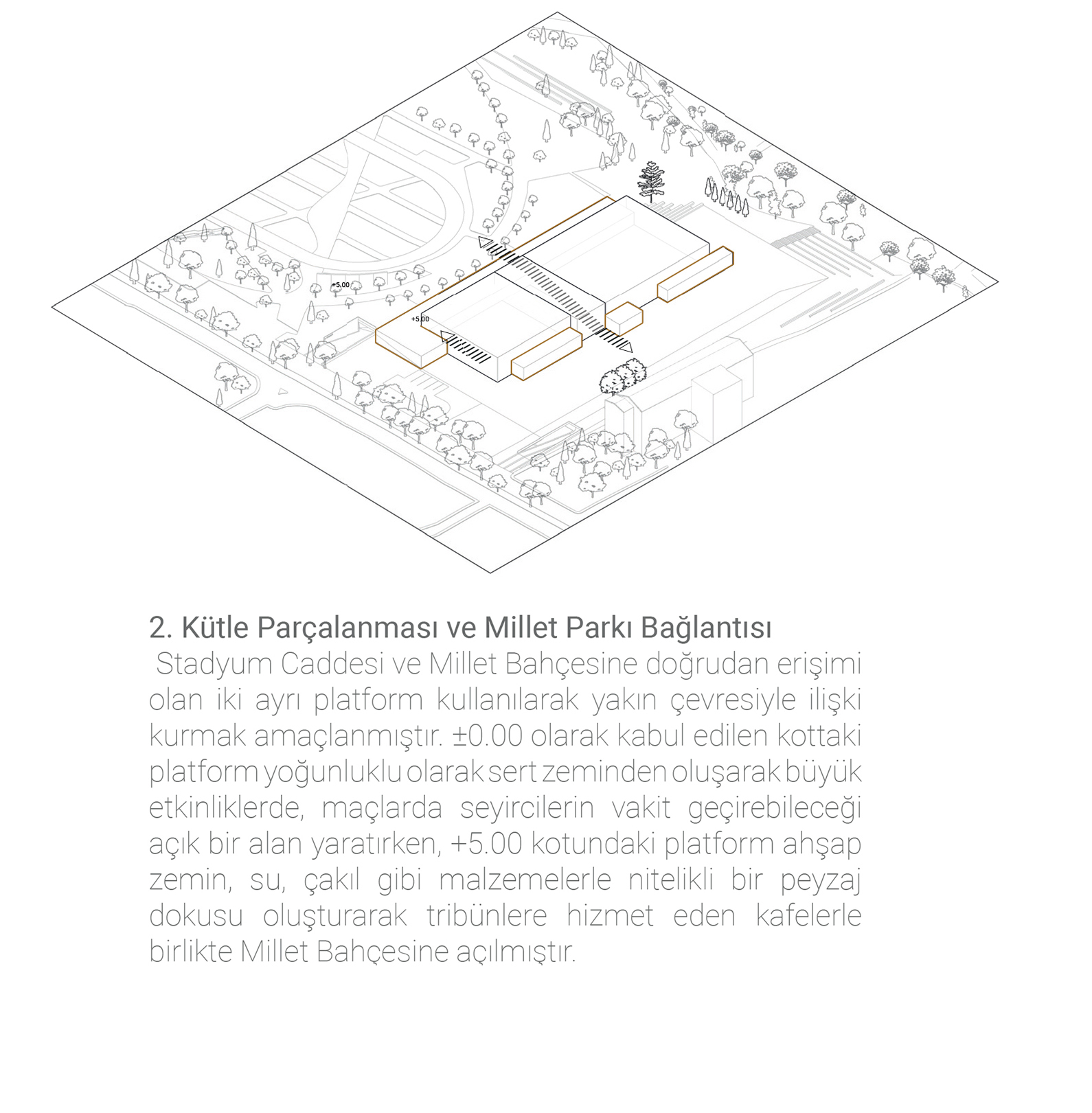 +5,00

+5,00

2. Kütle Parçalanması ve Millet Parkı Bağlantısı

Stadyum Caddesi ve Millet Bahçesine doğrudan erişimi olan iki ayrı platform kullanılarak yakın çevresiyle ilişki kurmak amaçlanmıştır. ±0.00 olarak kabul edilen kottaki platform yoğunluklu olarak sert zeminden oluşarak büyük etkinliklerde, maçlarda seyircilerin vakit geçirebileceği açık bir alan yaratırken, +5.00 kotundaki platform ahşap zemin, su, çakıl gibi malzemelerle nitelikli bir peyzaj dokusu oluşturarak tribünlere hizmet eden kafelerle birlikte Millet Bahçesine açılmıştır.