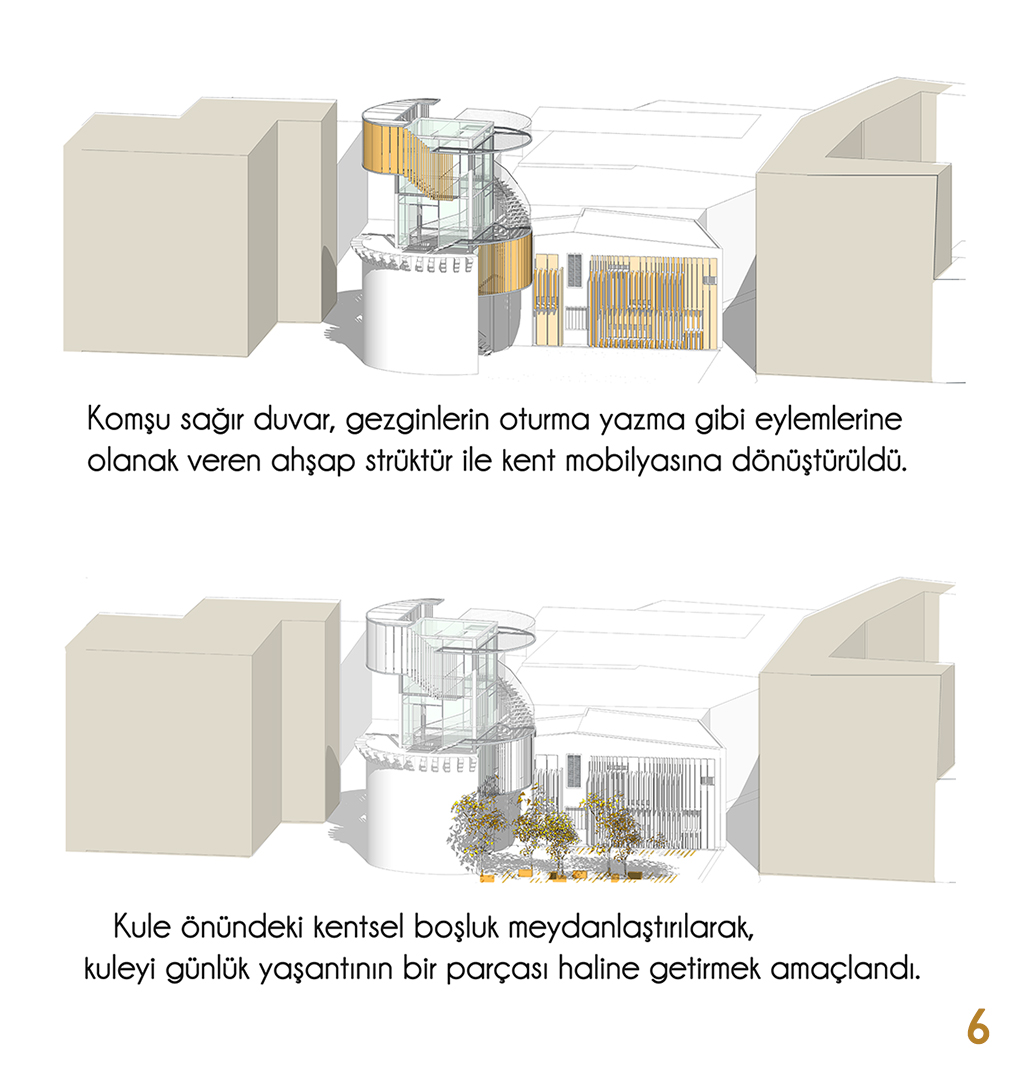 Komşu sağır duvar, gezginlerin oturma yazma gibi eylemlerine olanak veren ahşap strüktür ile kent mobilyasına dönüştürüldü.

Kule önündeki kentsel boşluk meydanlaştırılarak, kuleyi günlük yaşantının bir parçası haline getirmek amaçlandı.

6