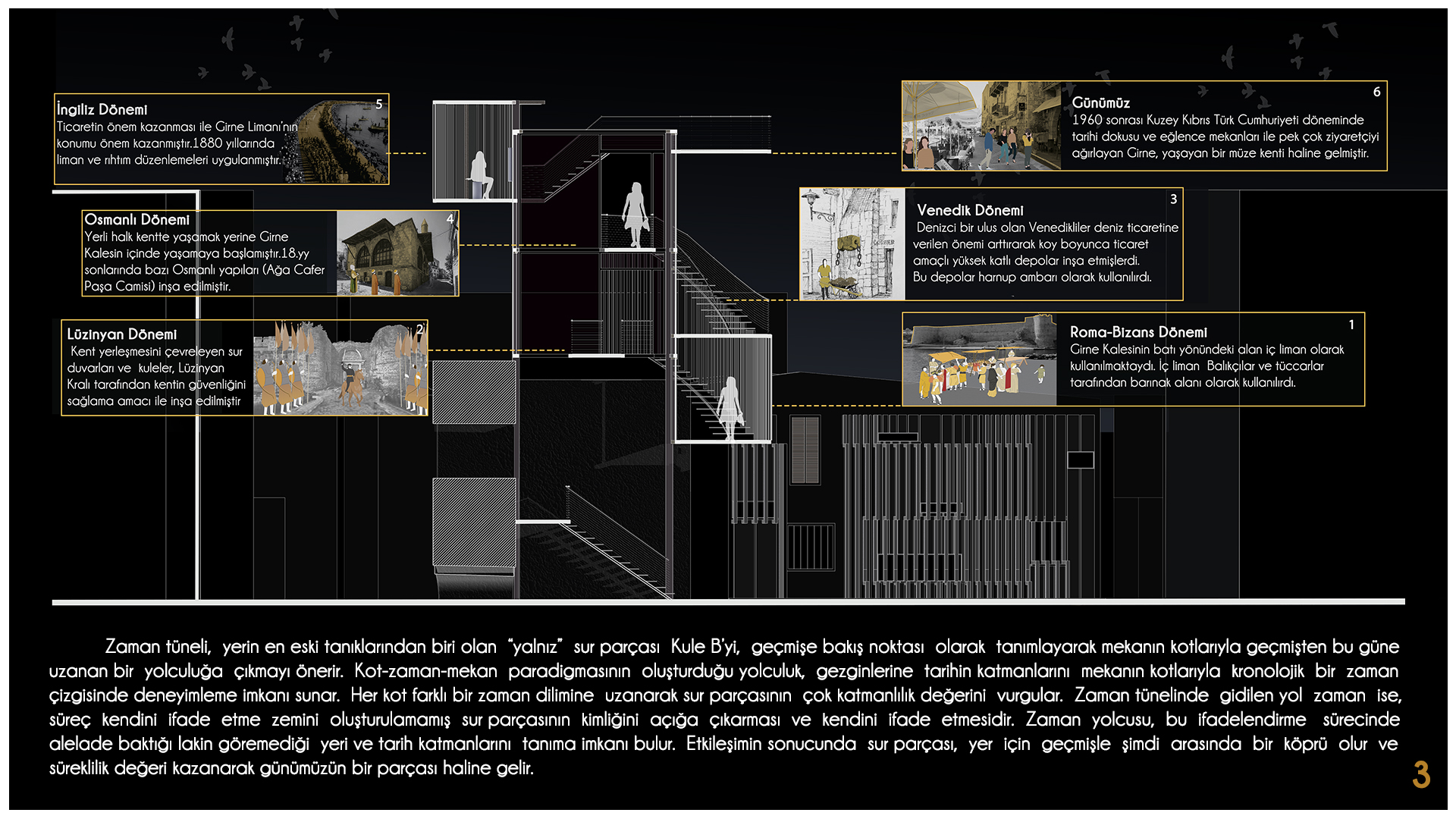 İngiliz Dönemi 5
Ticaretin önem kazanması ile Girne Limanı'nın konumu önem kazanmıştır.1880 yıllarında liman ve rıhtım düzenlemeleri uygulanmıştır.

Osmanlı Dönemi 4
Yerli halk kentte yaşamak yerine Girne Kalesin içinde yaşamaya başlamıştır.18.yy sonlarında bazı Osmanlı yapıları (Ağa Cafer Paşa Camisi) inşa edilmiştir.

Lüzinyan Dönemi 2
Kent yerleşmesini çevreleyen sur duvarları ve kuleler, Lüzinyan Kralı tarafından kentin güvenliğini sağlama amacı ile inşa edilmiştir

Günümüz 6
1960 sonrası Kuzey Kıbrıs Türk Cumhuriyeti döneminde tarihi dokusu ve eğlence mekanları ile pek çok ziyaretçiyi ağırlayan Girne, yaşayan bir müze kenti haline gelmiştir.

Venedik Dönemi 3
Denizci bir ulus olan Venedikliler deniz ticaretine verilen önemi arttırarak koy boyunca ticaret amaçlı yüksek katlı depolar inşa etmişlerdi. Bu depolar harnup ambarı olarak kullanılırdı.

Roma-Bizans Dönemi 1
Girne Kalesinin batı yönündeki alan iç liman olarak kullanılmaktaydı. İç liman Balıkçılar ve tüccarlar tarafından barınak alanı olarak kullanılırdı.

Zaman tüneli, yerin en eski tanıklarından biri olan "yalnız" sur parçası Kule B'yi, geçmişe bakış noktası olarak tanımlayarak mekanın kotlarıyla geçmişten bu güne uzanan bir yolculuğa çıkmayı önerir. Kot-zaman-mekan paradigmasının oluşturduğu yolculuk, gezginlerine tarihin katmanlarını mekanın kotlarıyla kronolojik bir zaman çizgisinde deneyimleme imkanı sunar. Her kot farklı bir zaman dilimine uzanarak sur parçasının çok katmanlılık değerini vurgular. Zaman tünelinde gidilen yol zaman ise, süreç kendini ifade etme zemini oluşturulamamış sur parçasının kimliğini açığa çıkarması ve kendini ifade etmesidir. Zaman yolcusu, bu ifadelendirme sürecinde alelade baktığı lakin göremediği yeri ve tarih katmanlarını tanıma imkanı bulur. Etkileşimin sonucunda sur parçası, yer için geçmişle şimdi arasında bir köprü olur ve süreklilik değeri kazanarak günümüzün bir parçası haline gelir.

3