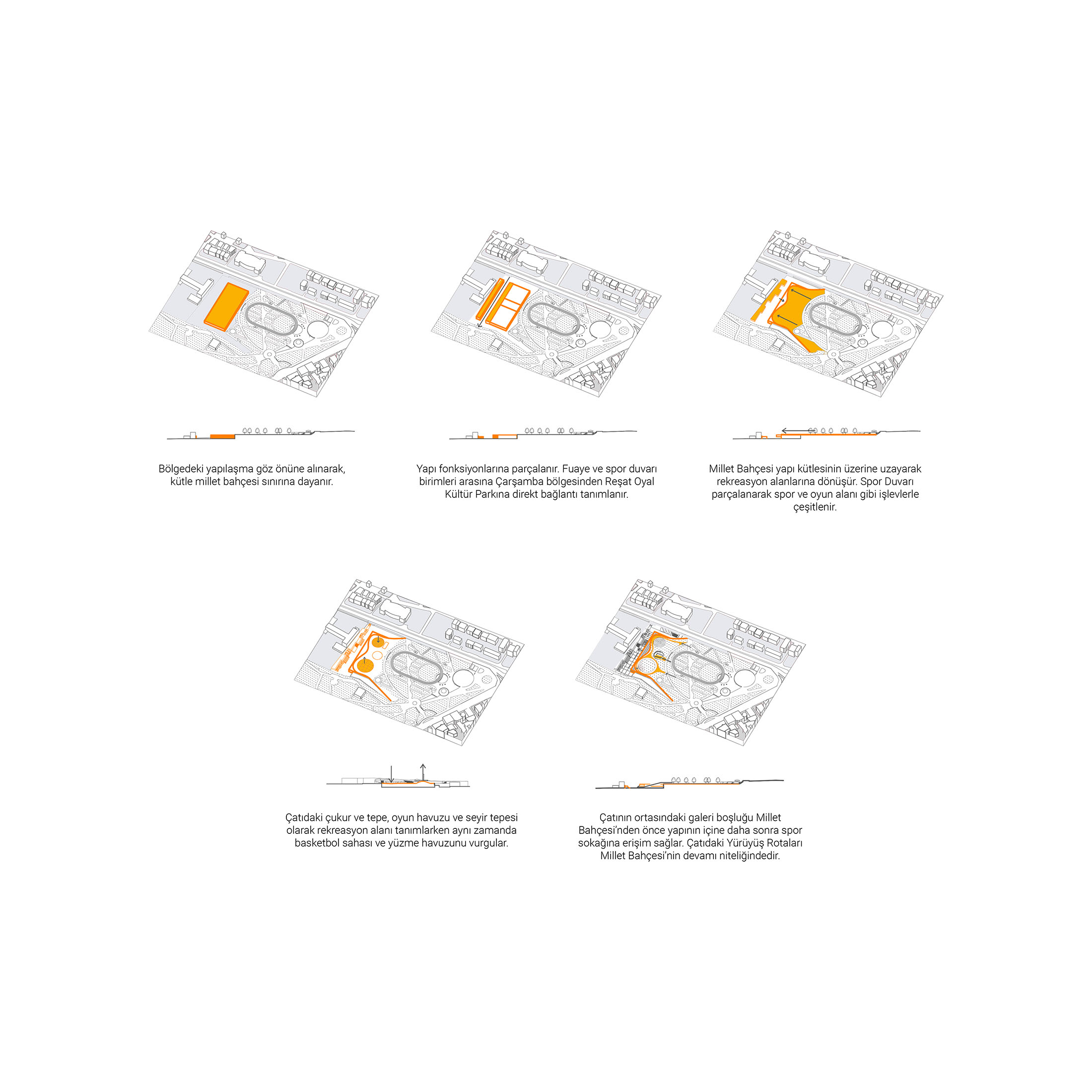 Bölgedeki yapılaşma göz önüne alınarak, kütle millet bahçesi sınırına dayanır.

Yapı fonksiyonlarına parçalanır. Fuaye ve spor duvarı birimleri arasına Çarşamba bölgesinden Reşat Oyal Kültür Parkına direkt bağlantı tanımlanır.

Millet Bahçesi yapı kütlesinin üzerine uzayarak rekreasyon alanlarına dönüşür. Spor Duvarı parçalanarak spor ve oyun alanı gibi işlevlerle çeşitlenir.

Çatıdaki çukur ve tepe, oyun havuzu ve seyir tepesi olarak rekreasyon alanı tanımlarken aynı zamanda basketbol sahası ve yüzme havuzunu vurgular.

Çatının ortasındaki galeri boşluğu Millet Bahçesi'nden önce yapının içine daha sonra spor sokağına erişim sağlar. Çatıdaki Yürüyüş Rotaları Millet Bahçesi'nin devamı niteliğindedir.