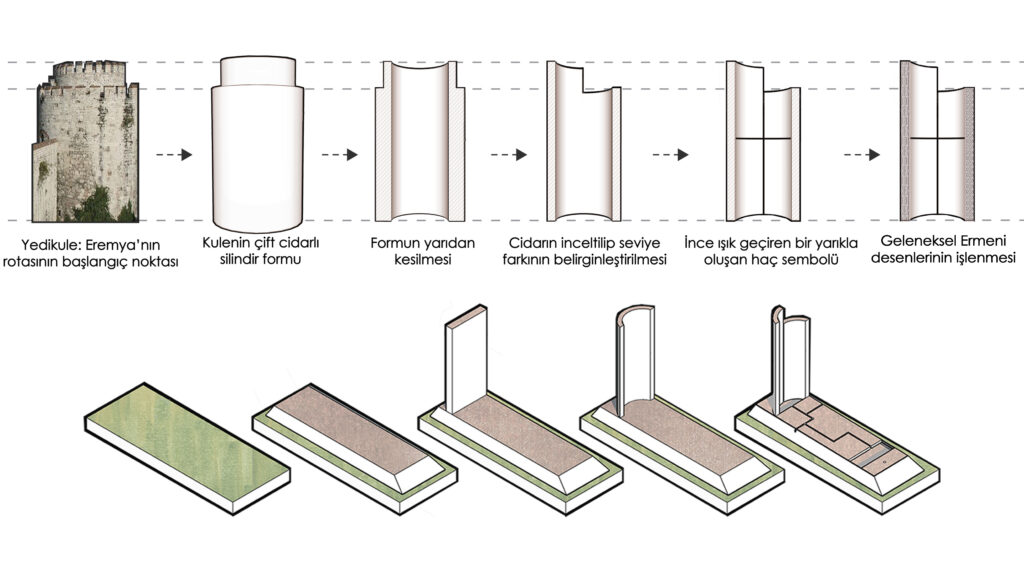 Yedikule: Eremya'nın rotasının başlangıç noktası

Kulenin çift cidarlı silindir formu

Formun yarıdan kesilmesi

Cidarın inceltilip seviye farkının belirginleştirilmesi

İnce ışık geçiren bir yarıkla oluşan haç sembolü

Geleneksel Ermeni desenlerinin işlenmesi