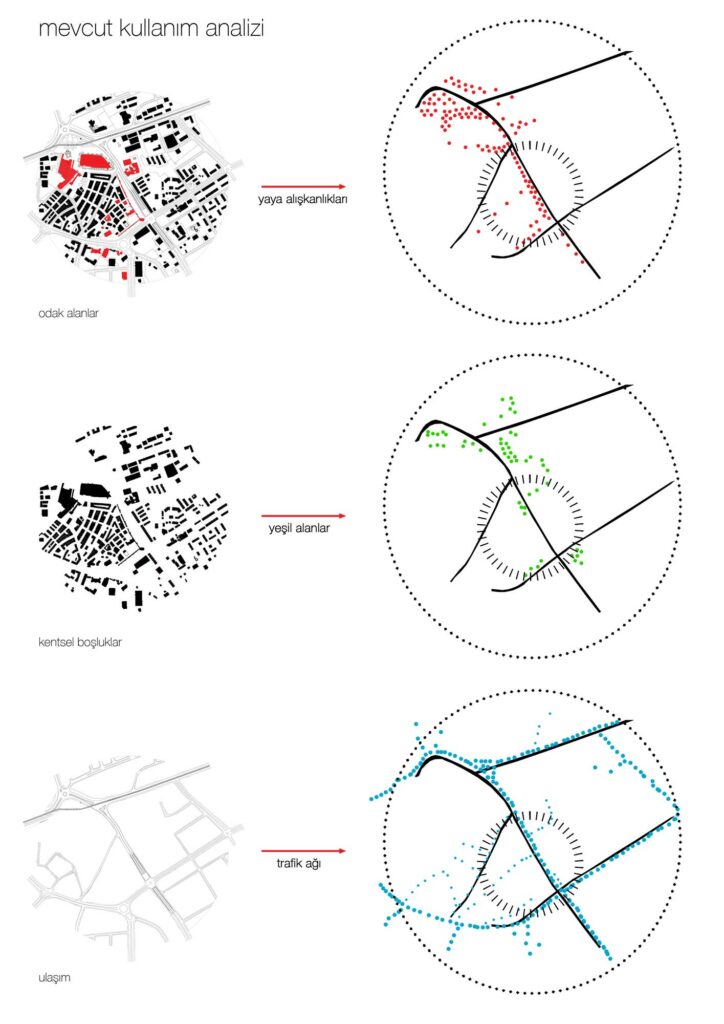 mevcut kullanım analizi

yaya alışkanlıkları

odak alanlar

yeşil alanlar

kentsel boşluklar

trafik ağı

ulaşım