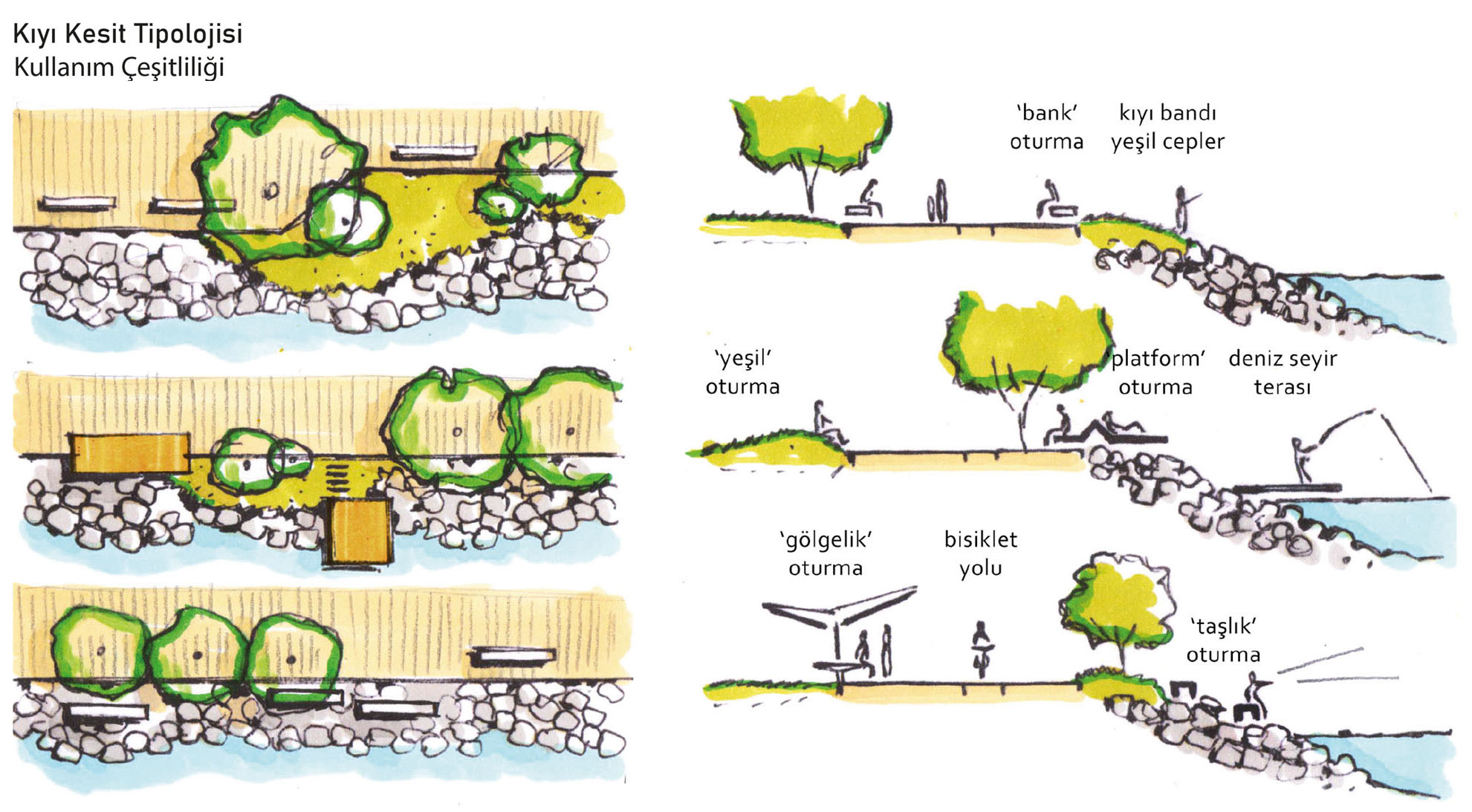 Kıyı Kesit Tipolojisi
Kullanım Çeşitliliği

'bank' oturma

kıyı bandı yeşil cepler

'yeşil' oturma

'platform' oturma

deniz seyir terası

'gölgelik' oturma

bisiklet yolu

'taşlık' oturma