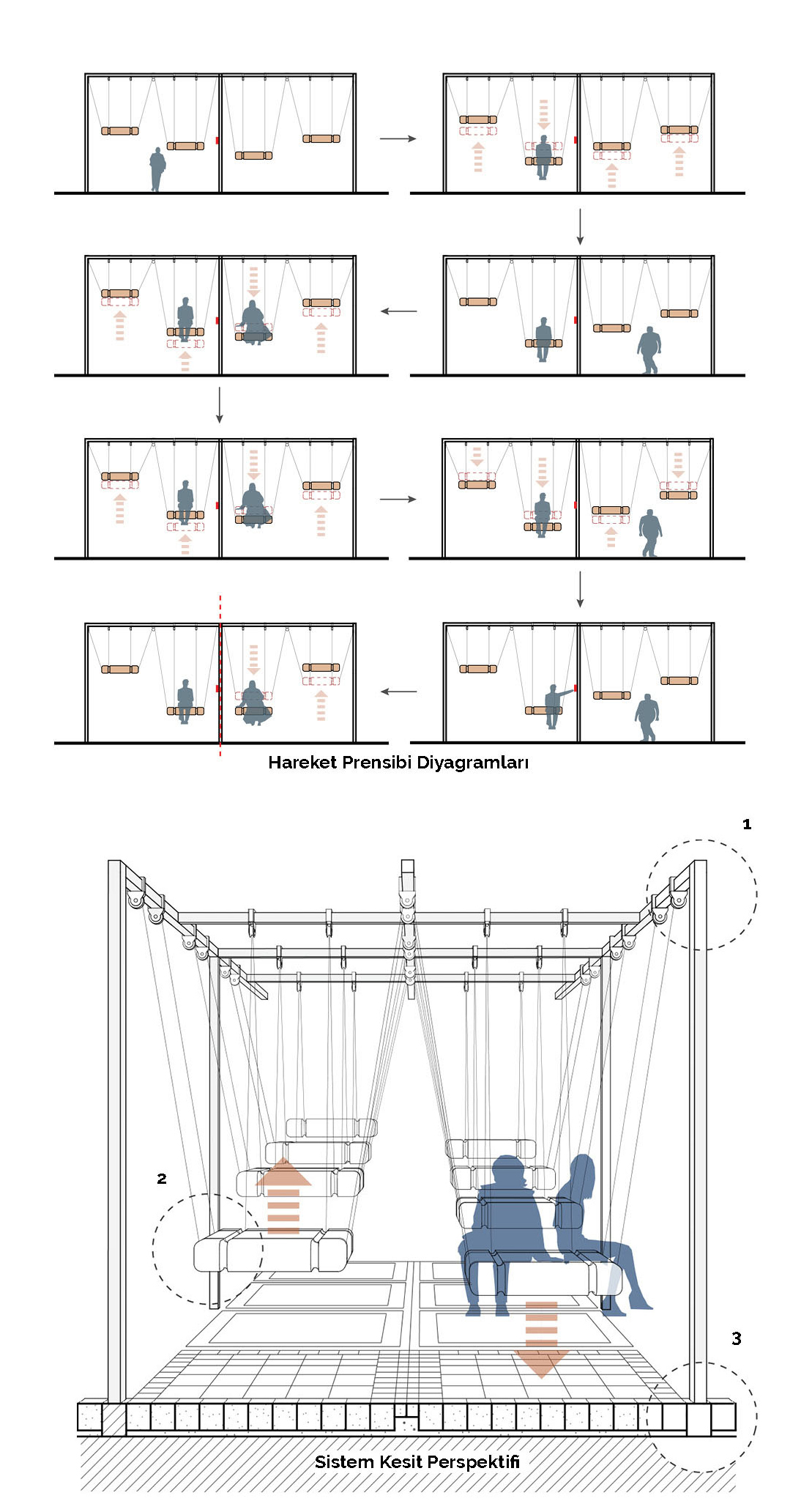 Hareket Prensibi Diyagramları

1

2

3

Sistem Kesit Perspektifi