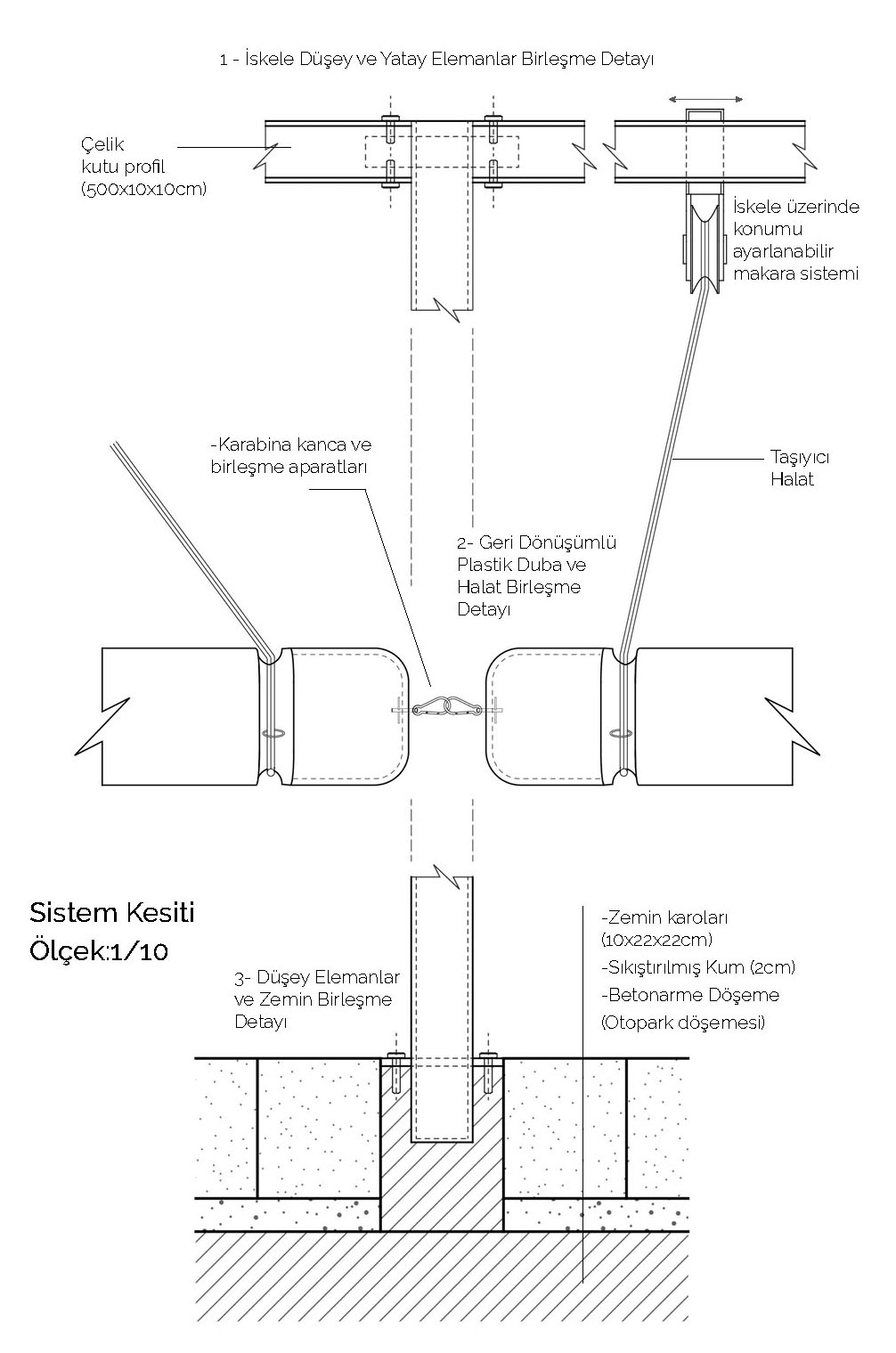 1 - İskele Düşey ve Yatay Elemanlar Birleşme Detayı

Çelik kutu profil (500x10x10cm)

İskele üzerinde konumu ayarlanabilir makara sistemi

-Karabina kanca ve birleşme aparatları

Taşıyıcı Halat

2- Geri Dönüşümlü Plastik Duba ve Halat Birleşme Detayı

Sistem Kesiti
Ölçek:1/10

3- Düşey Elemanlar ve Zemin Birleşme Detayı

-Zemin karoları (10x22x22cm)
-Sıkıştırılmış Kum (2cm)
-Betonarme Döşeme (Otopark döşemesi)