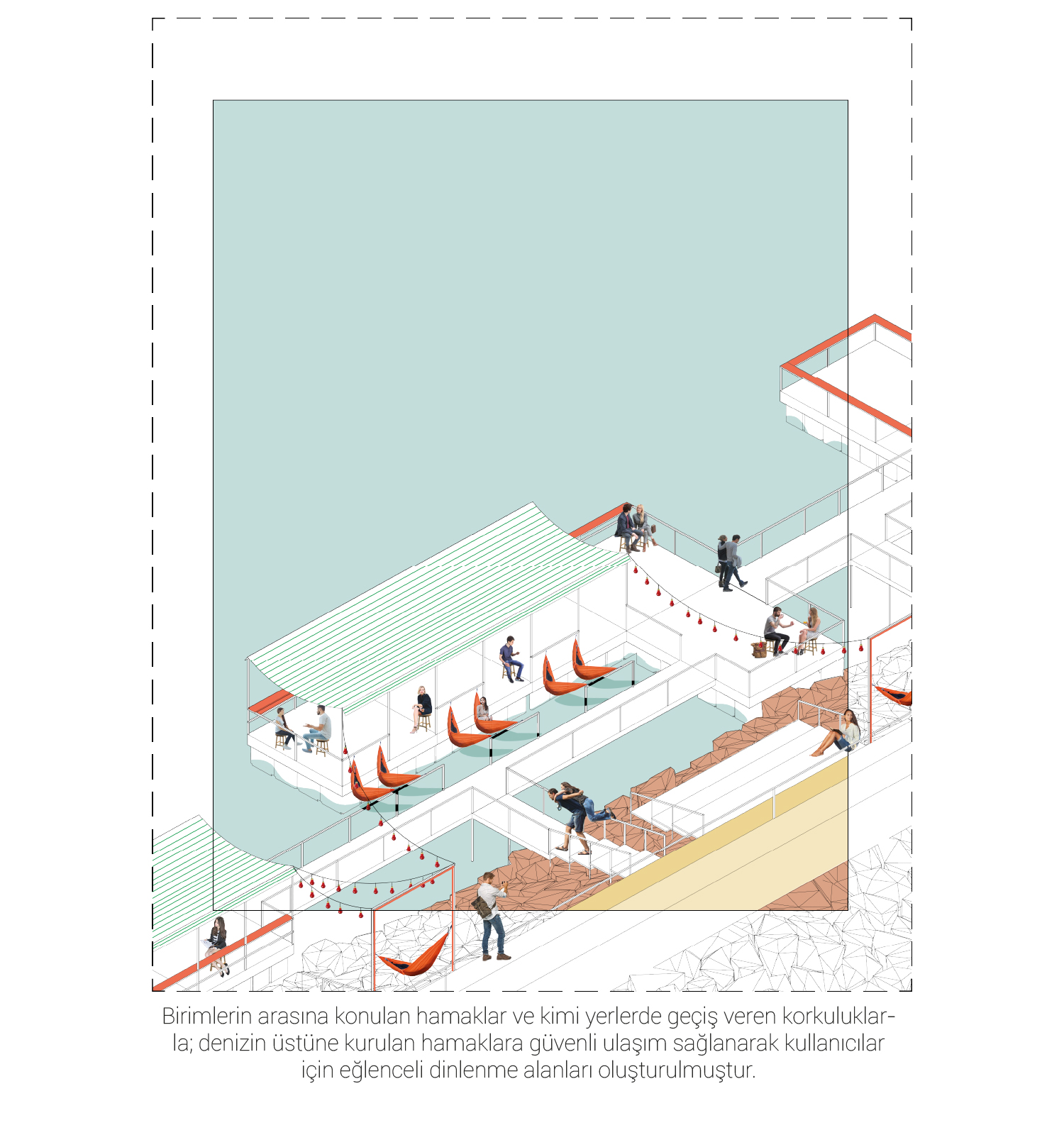 Birimlerin arasına konulan hamaklar ve kimi yerlerde geçiş veren korkuluklarla; denizin üstüne kurulan hamaklara güvenli ulaşım sağlanarak kullanıcılar için eğlenceli dinlenme alanları oluşturulmuştur.