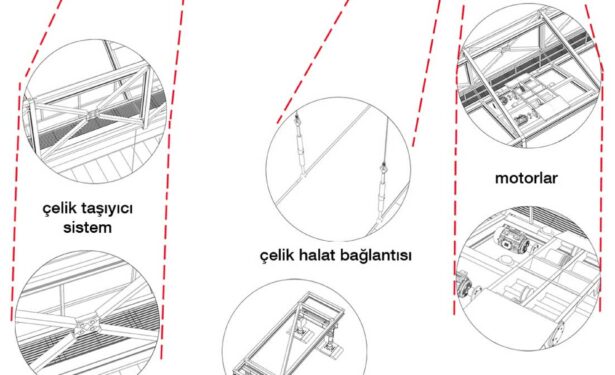 çelik taşıyıcı sistem

çelik halat bağlantısı

motorlar