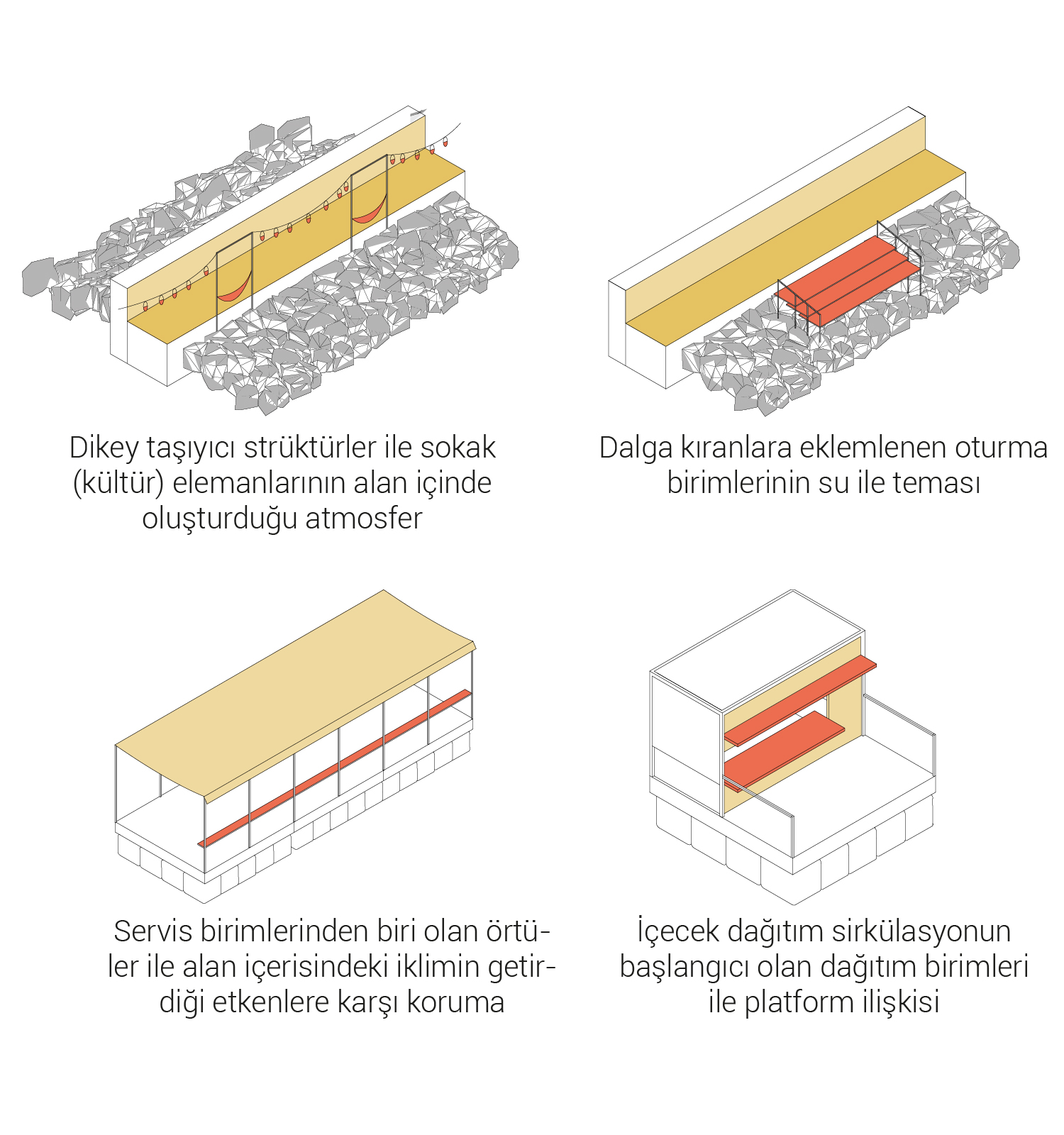 Dikey taşıyıcı strüktürler ile sokak (kültür) elemanlarının alan içinde oluşturduğu atmosfer

Dalga kıranlara eklemlenen oturma birimlerinin su ile teması

Servis birimlerinden biri olan örtüler ile alan içerisindeki iklimin getirdiği etkenlere karşı koruma

İçecek dağıtım sirkülasyonun başlangıcı olan dağıtım birimleri ile platform ilişkisi