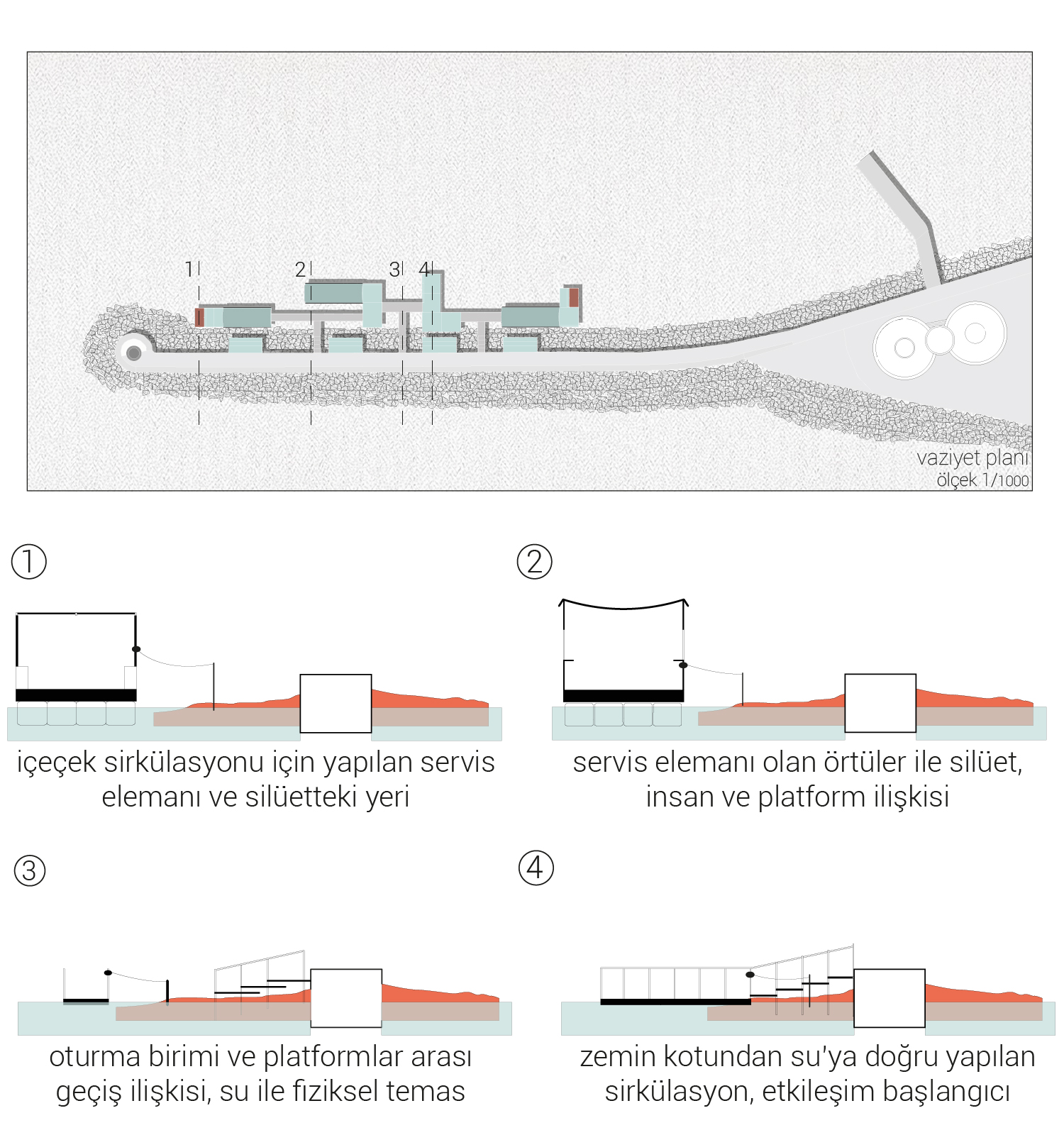 1 2 3 4

vaziyet planı
ölçek 1/1000

①

içeçek sirkülasyonu için yapılan servis elemanı ve silüetteki yeri

②

servis elemanı olan örtüler ile silüet, insan ve platform ilişkisi

③

oturma birimi ve platformlar arası geçiş ilişkisi, su ile fiziksel temas

④

zemin kotundan su'ya doğru yapılan sirkülasyon, etkileşim başlangıcı