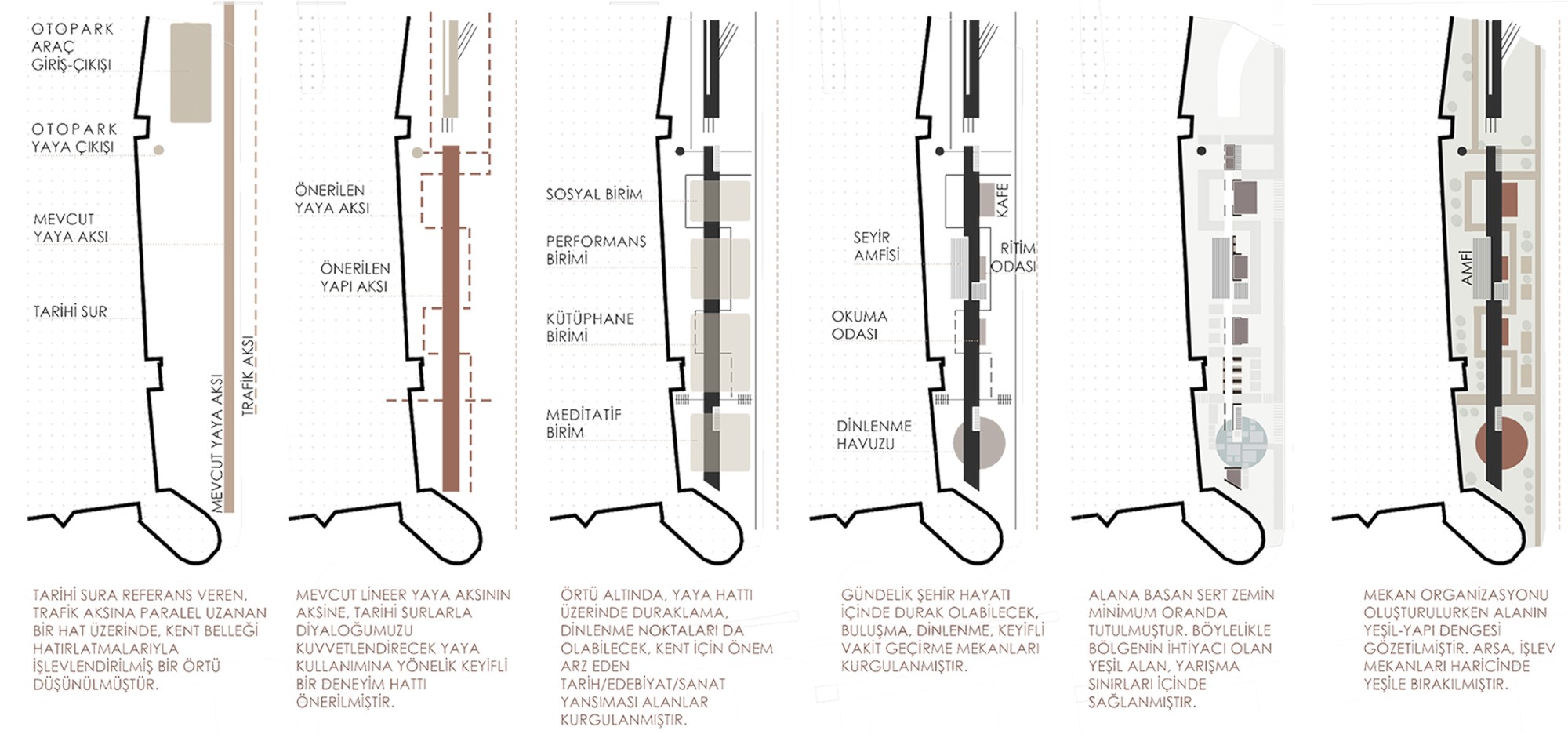 OTOPARK
ARAÇ
GİRİŞ-ÇIKIŞI

OTOPARK
YAYA ÇIKIŞI

MEVCUT
YAYA AKSI

TARİHİ SUR

MEVCUT YAYA AKSI

TRAFİK AKSI

TARİHİ SURA REFERANS VEREN, TRAFİK AKSINA PARALEL UZANAN BİR HAT ÜZERİNDE, KENT BELLEĞİ HATIRLATMALARIYLA İŞLEVLENDİRİLMİŞ BİR ÖRTÜ DÜŞÜNÜLMÜŞTÜR.

ÖNERİLEN
YAYA AKSI

ÖNERİLEN
YAPI AKSI

MEVCUT LİNEER YAYA AKSININ AKSİNE, TARİHİ SURLARLA DİYALOĞUMUZU KUVVETLENDİRECEK YAYA KULLANIMINA YÖNELİK KEYİFLİ BİR DENEYİM HATTI ÖNERİLMİŞTİR.

SOSYAL BİRİM

PERFORMANS
BİRİMİ

KÜTÜPHANE
BİRİMİ

MEDİTATİF
BİRİM

ÖRTÜ ALTINDA, YAYA HATTI ÜZERİNDE DURAKLAMA, DİNLENME NOKTALARI DA OLABİLECEK, KENT İÇİN ÖNEM ARZ EDEN TARİH/EDEBİYAT/SANAT YANSIMASI ALANLAR KURGULANMIŞTIR.

KAFE

SEYİR
AMFİSİ

RİTİM
ODASI

OKUMA
ODASI

DİNLENME
HAVUZU

GÜNDELİK ŞEHİR HAYATI İÇİNDE DURAK OLABİLECEK, BULUŞMA, DİNLENME, KEYİFLİ VAKİT GEÇİRME MEKANLARI KURGULANMIŞTIR.

ALANA BASAN SERT ZEMİN MİNİMUM ORANDA TUTULMUŞTUR. BÖYLELİKLE BÖLGENİN İHTİYACI OLAN YEŞİL ALAN, YARIŞMA SINIRLARI İÇİNDE SAĞLANMIŞTIR.

AMFİ

MEKAN ORGANİZASYONU OLUŞTURULURKEN ALANIN YEŞİL-YAPI DENGESİ GÖZETİLMİŞTİR. ARSA, İŞLEV MEKANLARI HARİCİNDE YEŞİLE BIRAKILMIŞTIR.