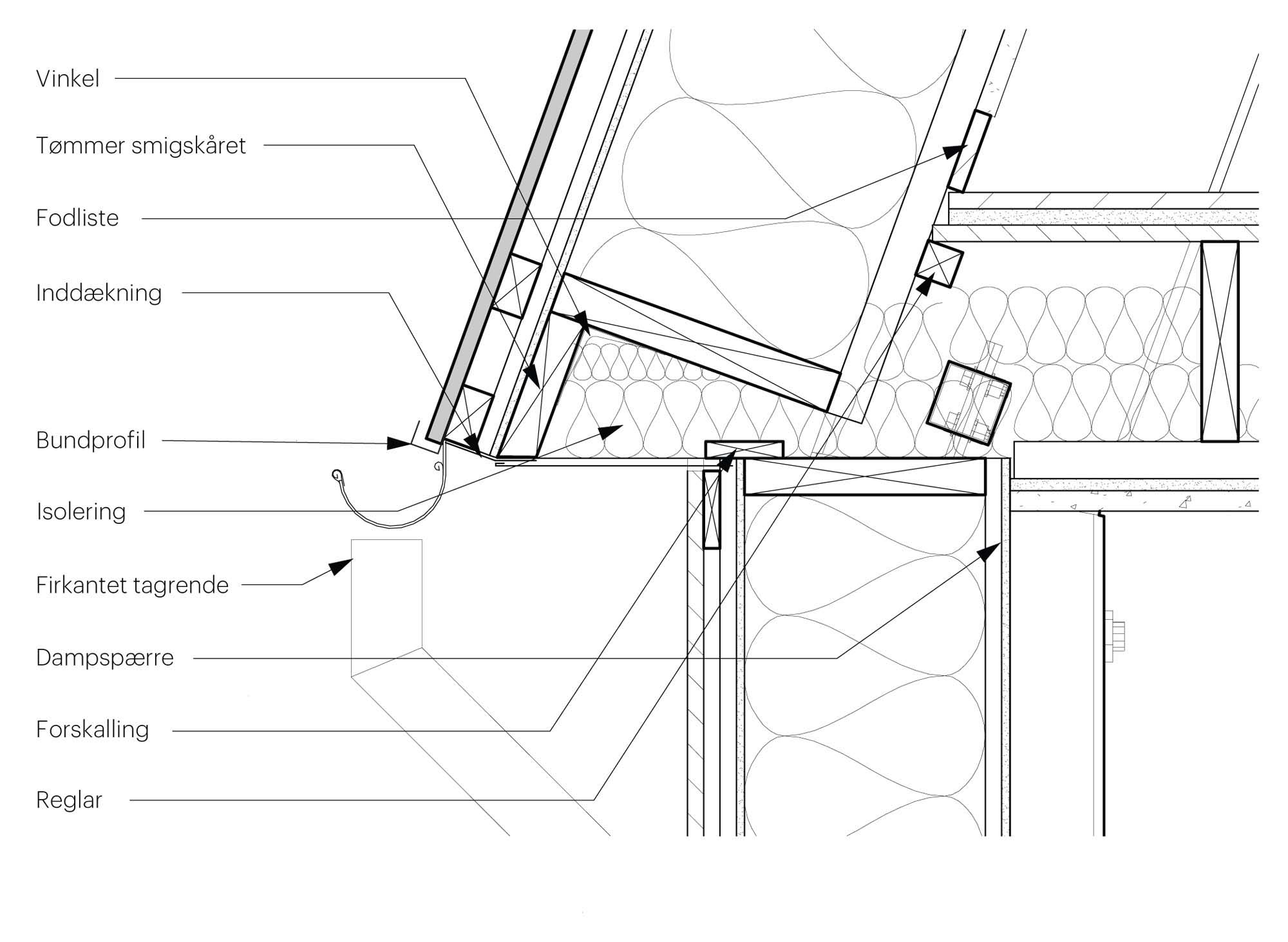 Vinkel

Tømmer smigskåret

Fodliste

Inddækning

Bundprofil

Isolering

Firkantet tagrende

Dampspærre

Forskalling

Reglar